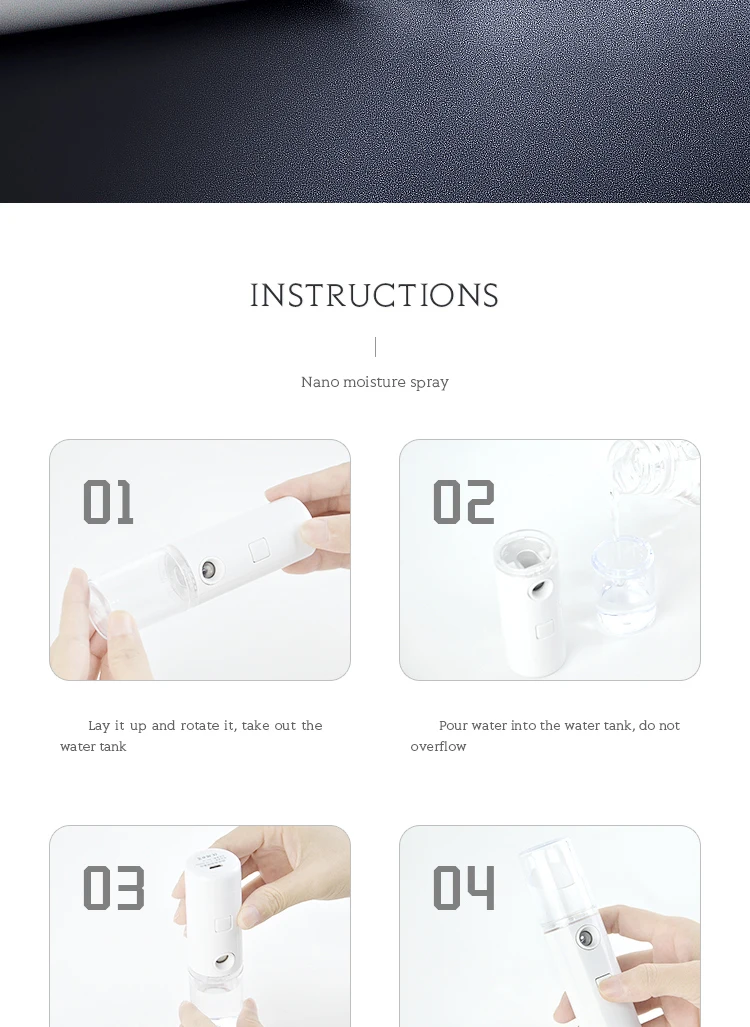 INSTRUCTIONS

Nano moisture spray

01

Lay it up and rotate it, take out the water tank

02

Pour water into the water tank, do not overflow

03

04