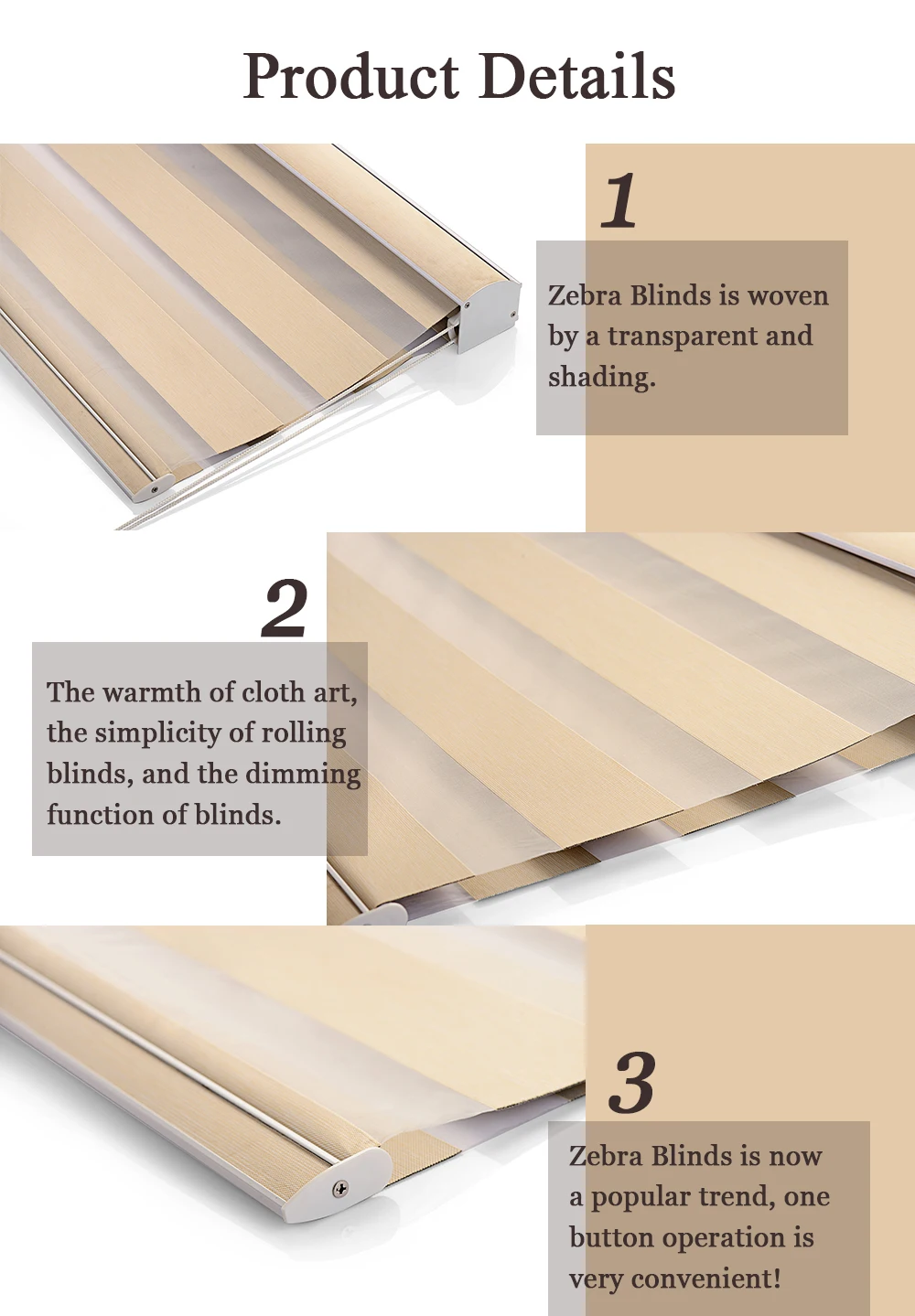 Product Details

1

Zebra Blinds is woven by a transparent and shading.

2

The warmth of cloth art, the simplicity of rolling blinds, and the dimming function of blinds.

3

Zebra Blinds is now a popular trend, one button operation is very convenient!