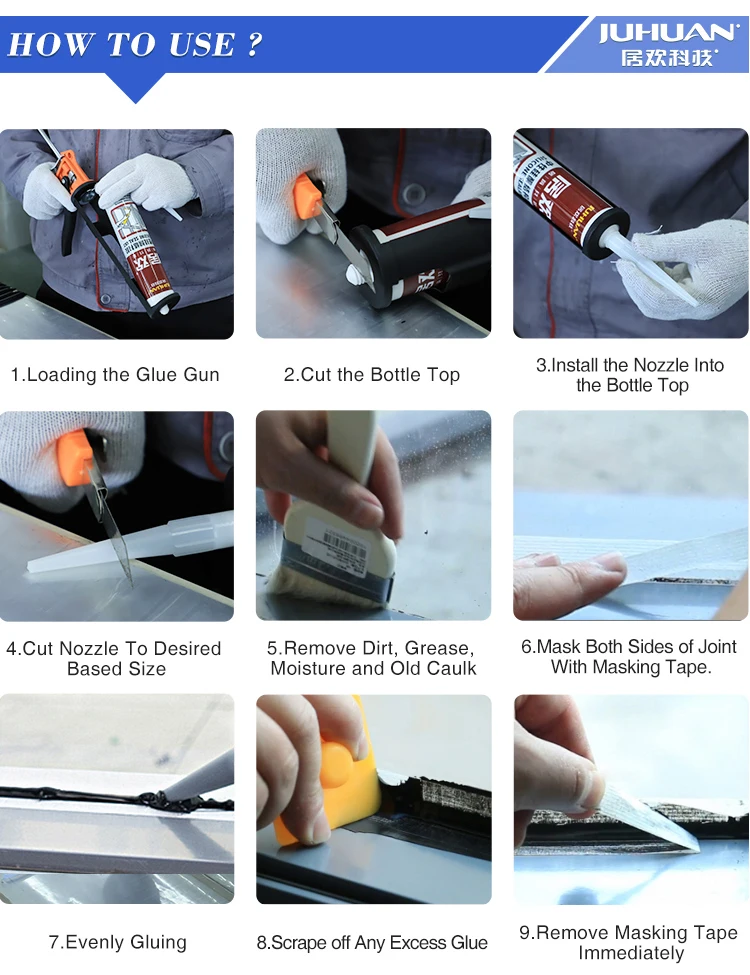 HOW TO USE ?

JUHUAN
居欢科技

1.Loading the Glue Gun

2.Cut the Bottle Top

3.Install the Nozzle Into the Bottle Top

4.Cut Nozzle To Desired Based Size

5.Remove Dirt, Grease, Moisture and Old Caulk

6.Mask Both Sides of Joint With Masking Tape.

7.Evenly Gluing

8.Scrape off Any Excess Glue

9.Remove Masking Tape Immediately