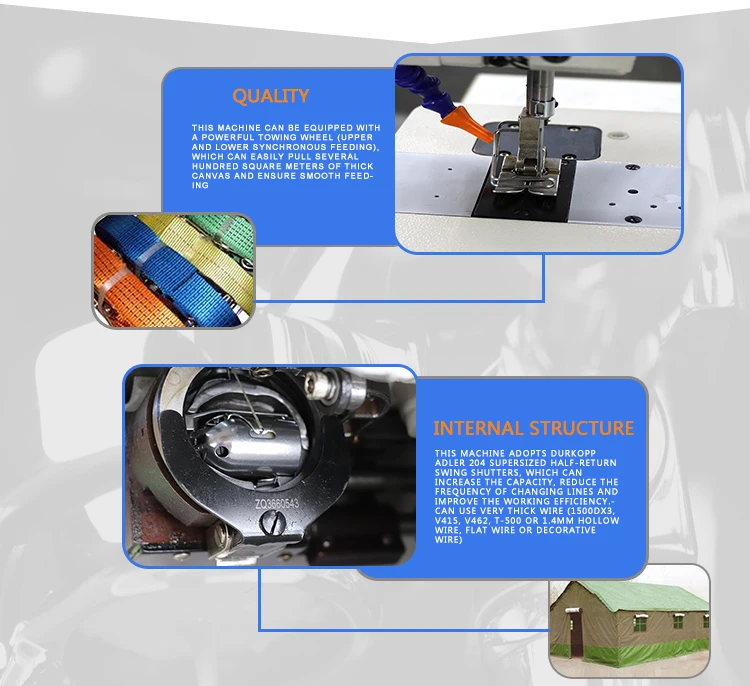 QUALITY

THIS MACHINE CAN BE EQUIPPED WITH A POWERFUL TOWING WHEEL (UPPER AND LOWER SYNCHRONOUS FEEDING), WHICH CAN EASILY PULL SEVERAL HUNDRED SQUARE METERS OF THICK CANVAS AND ENSURE SMOOTH FEEDING

ZQ3660543

INTERNAL STRUCTURE

THIS MACHINE ADOPTS DURKOPP ADLER 204 SUPERSIZED HALF-RETURN SWING SHUTTERS, WHICH CAN INCREASE THE CAPACITY, REDUCE THE FREQUENCY OF CHANGING LINES AND IMPROVE THE WORKING EFFICIENCY.-CAN USE VERY THICK WIRE (1500DX3, V415, V462, T-500 OR 1.4MM HOLLOW WIRE, FLAT WIRE OR DECORATIVE WIRE)