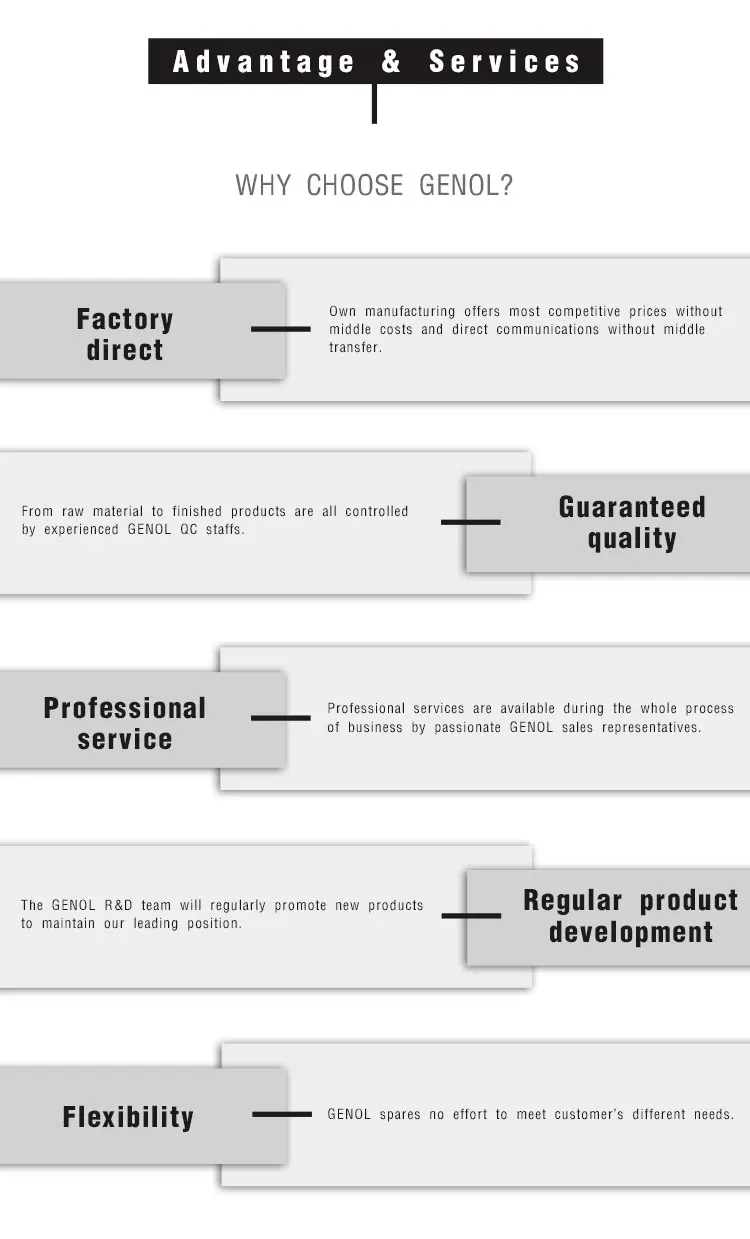 Advantage & Services

WHY CHOOSE GENOL?

Factory direct

Own manufacturing offers most competitive prices without middle costs and direct communications without middle transfer.

From raw material to finished products are all controlled by experienced GENOL QC staffs.

Guaranteed quality

Professional service

Professional services are available during the whole process of business by passionate GENOL sales representatives.

The GENOL R&D team will regularly promote new products to maintain our leading position.

Regular product development

Flexibility

GENOL spares no effort to meet customer's different needs.