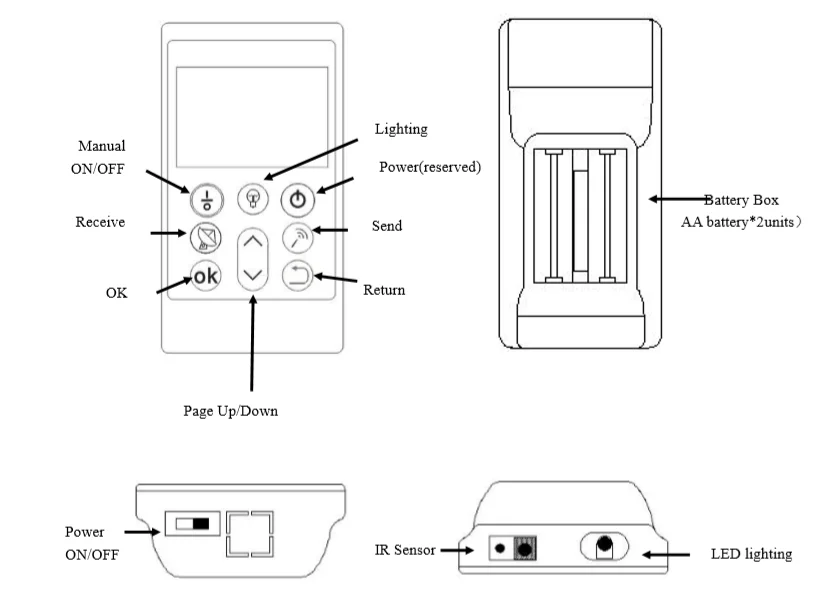 Manual ON/OFF

Lighting

Power(reserved)

Receive

Send

OK

ok

Return

Page Up/Down

Battery Box
AA battery*2units）

Power ON/OFF

IR Sensor

LED lighting