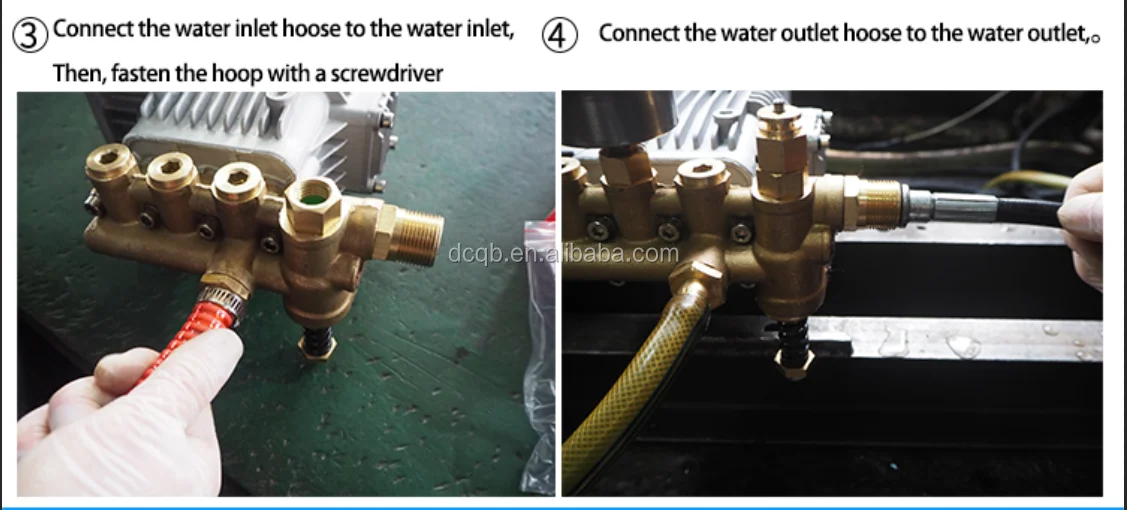 ③ Connect the water inlet hoose to the water inlet,
Then, fasten the hoop with a screwdriver

④ Connect the water outlet hoose to the water outlet,。

dcqb.en.alibaba.com