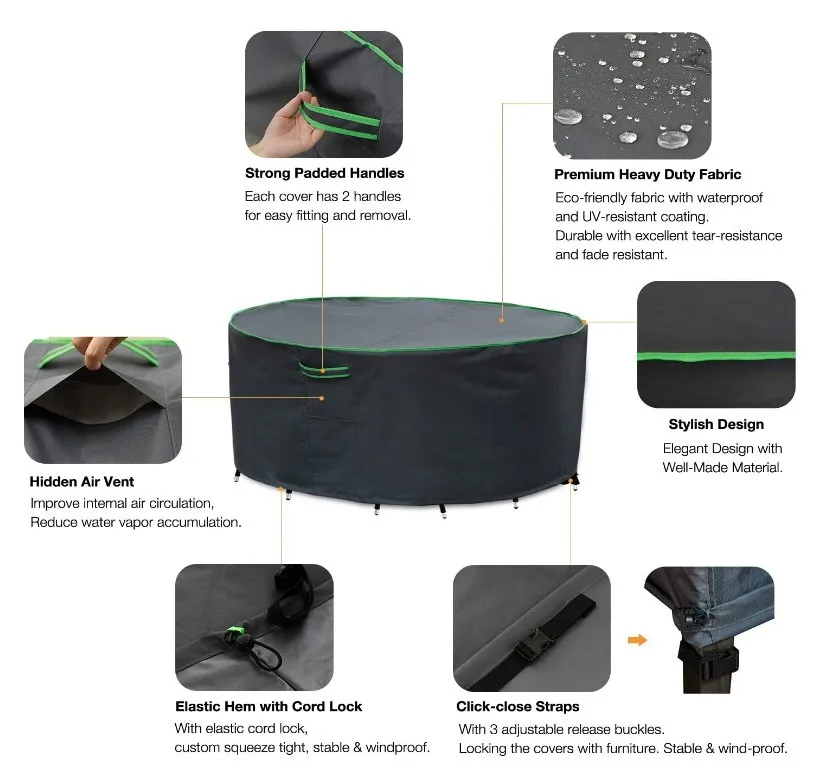 Strong Padded Handles
Each cover has 2 handles for easy fitting and removal.

Premium Heavy Duty Fabric
Eco-friendly fabric with waterproof and UV-resistant coating. Durable with excellent tear-resistance and fade resistant.

Hidden Air Vent
Improve internal air circulation, Reduce water vapor accumulation.

Stylish Design
Elegant Design with Well-Made Material.

Elastic Hem with Cord Lock
With elastic cord lock, custom squeeze tight, stable & windproof.

Click-close Straps
With 3 adjustable release buckles. Locking the covers with furniture. Stable & wind-proof.