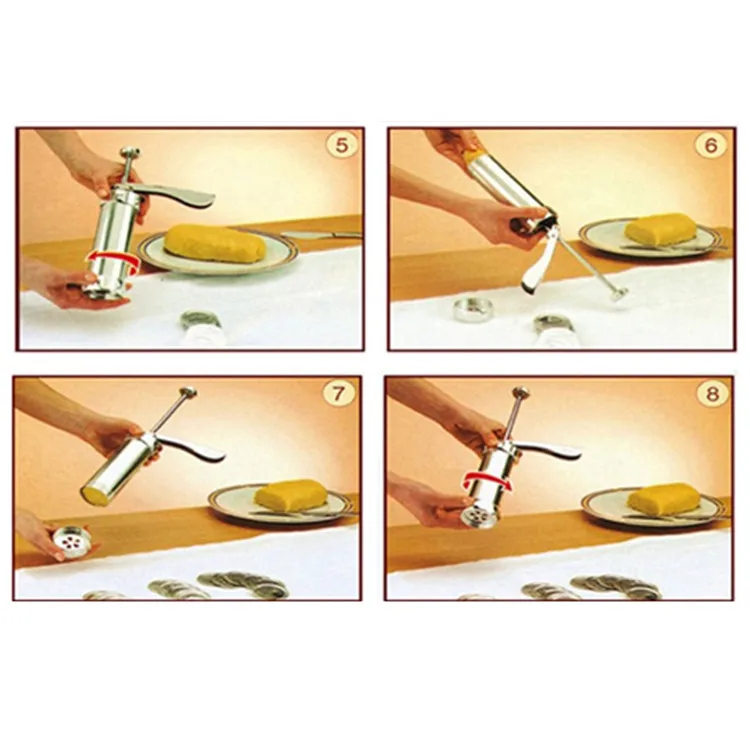 5

6

7

8