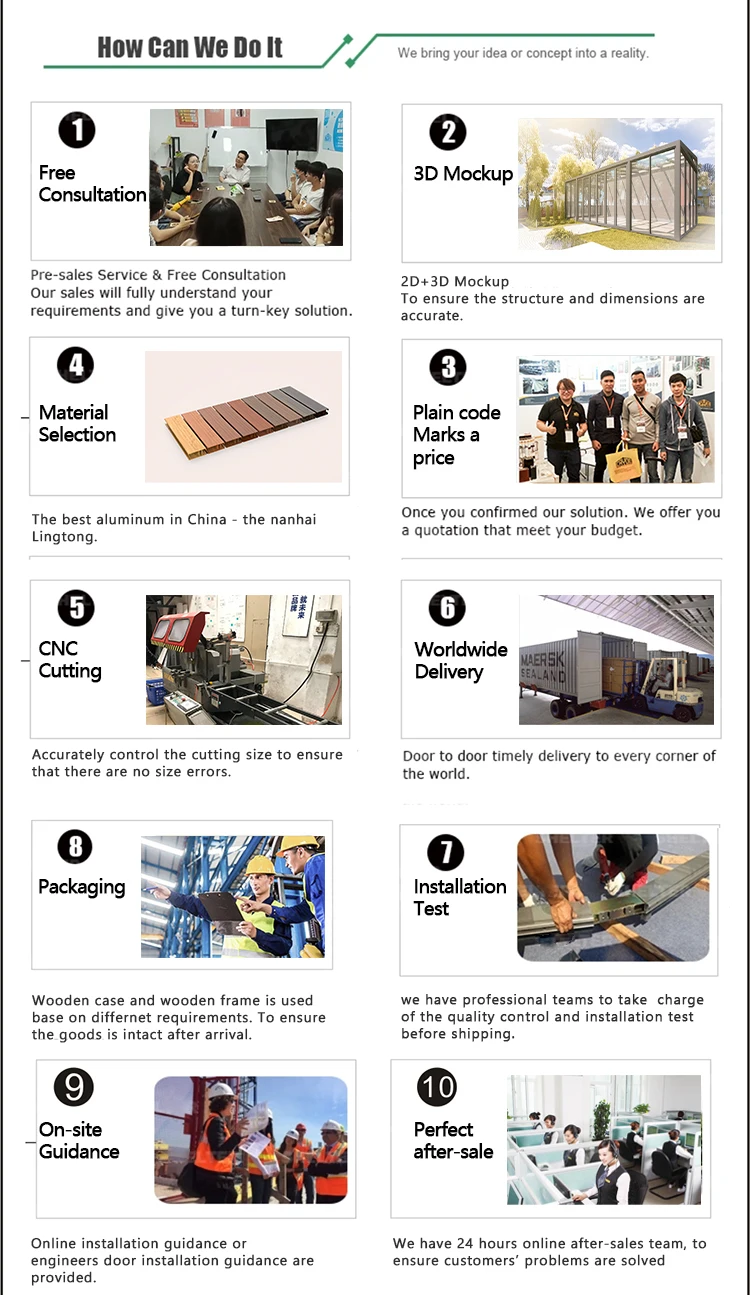 How Can We Do It

We bring your idea or concept into a reality.

1

Free Consultation

Pre-sales Service & Free Consultation
Our sales will fully understand your requirements and give you a turn-key solution.

2

3D Mockup

2D+3D Mockup
To ensure the structure and dimensions are accurate.

4

Material Selection

The best aluminum in China - the nanhai Lingtong.

3

Plain code Marks a price

Once you confirmed our solution. We offer you a quotation that meet your budget.

5

CNC Cutting

Accurately control the cutting size to ensure that there are no size errors.

6

Worldwide Delivery

MAERSK SEALAND

Door to door timely delivery to every corner of the world.

8

Packaging

Wooden case and wooden frame is used base on differnet requirements. To ensure the goods is intact after arrival.

7

Installation Test

we have professional teams to take charge of the quality control and installation test before shipping.

9

On-site Guidance

Online installation guidance or engineers door installation guidance are provided.

10

Perfect after-sale

We have 24 hours online after-sales team, to ensure customers' problems are solved