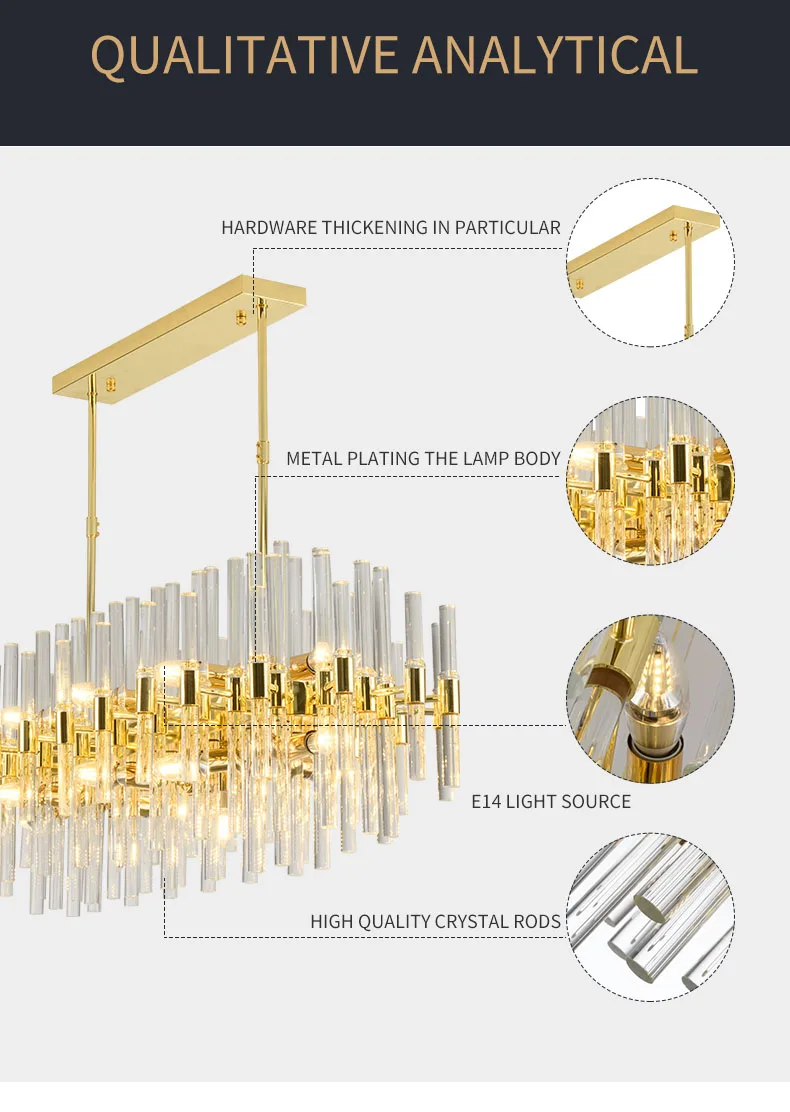 QUALITATIVE ANALYTICAL

HARDWARE THICKENING IN PARTICULAR

METAL PLATING THE LAMP BODY

E14 LIGHT SOURCE

HIGH QUALITY CRYSTAL RODS