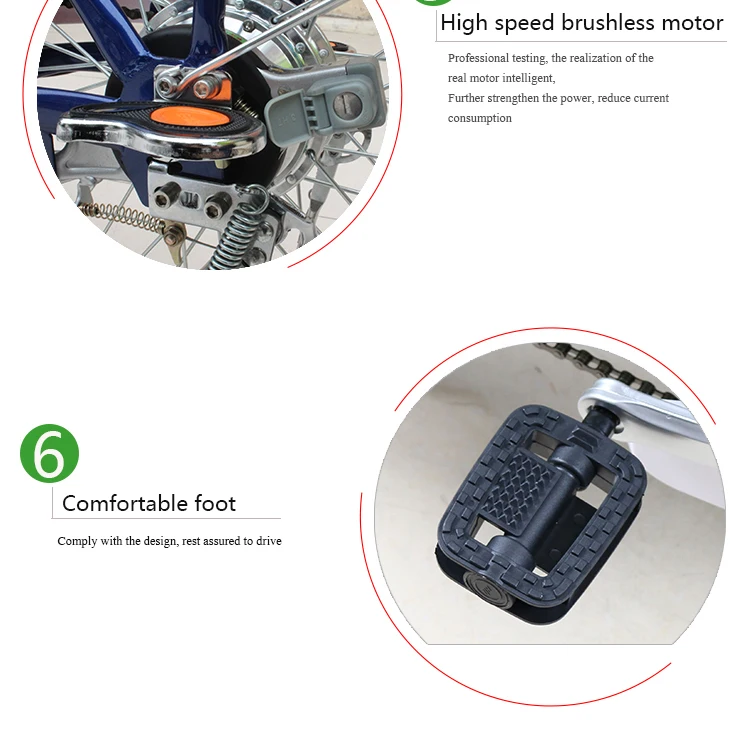 High speed brushless motor

Professional testing, the realization of the real motor intelligent,
Further strengthen the power, reduce current consumption

6

Comfortable foot

Comply with the design, rest assured to drive