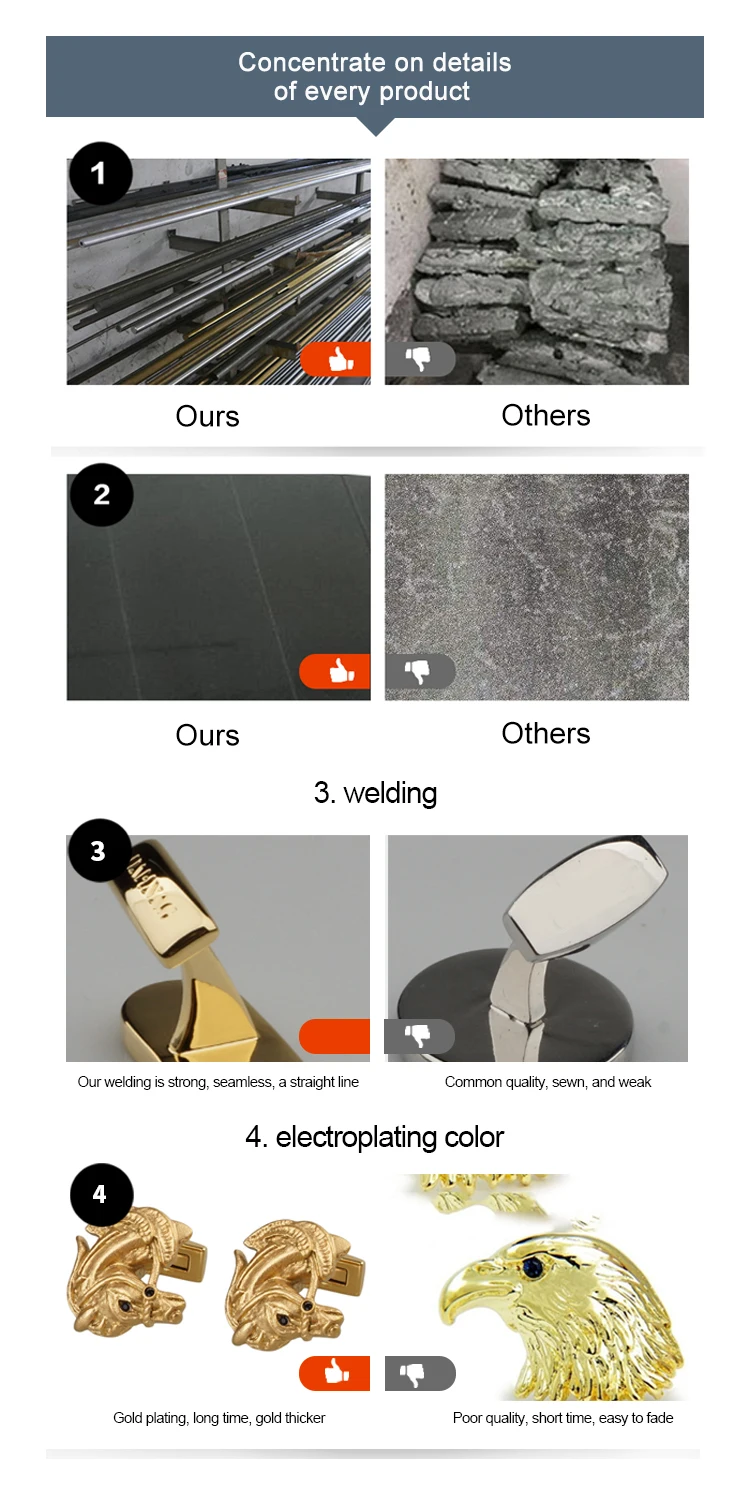 Concentrate on details of every product

1

Ours

Others

2

Ours

Others

3. welding

3

Our welding is strong, seamless, a straight line

Common quality, sewn, and weak

4. electroplating color

4

Gold plating, long time, gold thicker

Poor quality, short time, easy to fade