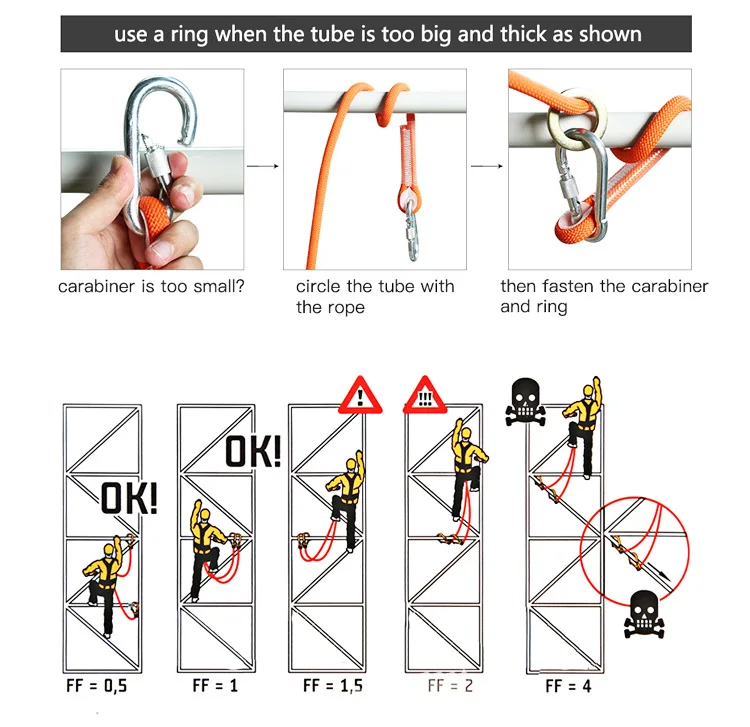 use a ring when the tube is too big and thick as shown

carabiner is too small?

circle the tube with the rope

then fasten the carabiner and ring

OK!

OK!

!

!!!

FF = 0,5

FF = 1

FF = 1,5

FF = 2

FF = 4