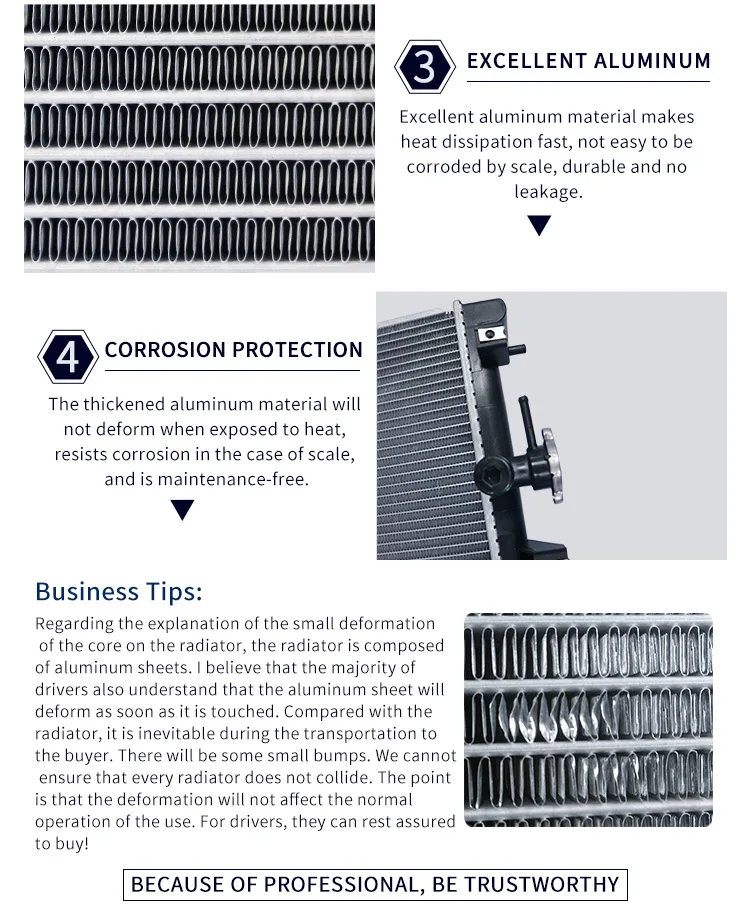 3 EXCELLENT ALUMINUM

Excellent aluminum material makes heat dissipation fast, not easy to be corroded by scale, durable and no leakage.

4 CORROSION PROTECTION

The thickened aluminum material will not deform when exposed to heat, resists corrosion in the case of scale, and is maintenance-free.

Business Tips:

Regarding the explanation of the small deformation of the core on the radiator, the radiator is composed of aluminum sheets. I believe that the majority of drivers also understand that the aluminum sheet will deform as soon as it is touched. Compared with the radiator, it is inevitable during the transportation to the buyer. There will be some small bumps. We cannot ensure that every radiator does not collide. The point is that the deformation will not affect the normal operation of the use. For drivers, they can rest assured to buy!

BECAUSE OF PROFESSIONAL, BE TRUSTWORTHY