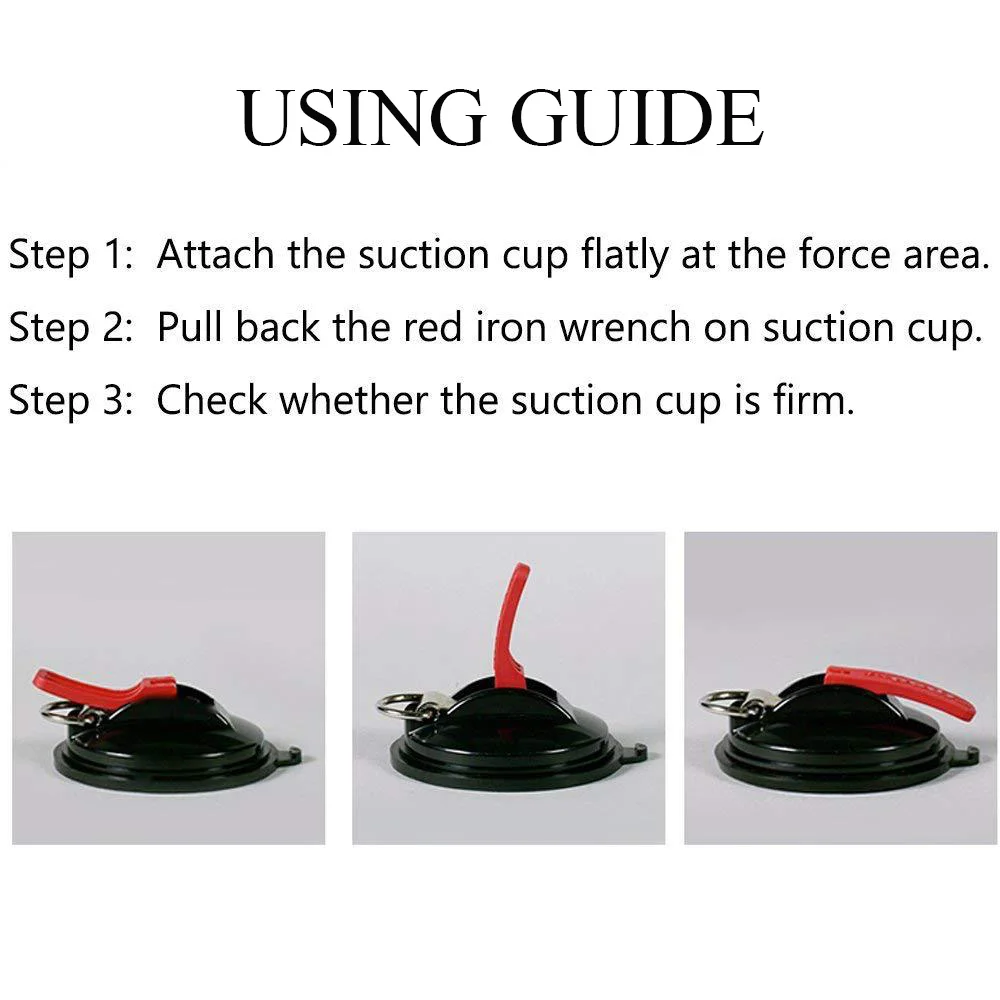 USING GUIDE

Step 1: Attach the suction cup flatly at the force area.

Step 2: Pull back the red iron wrench on suction cup.

Step 3: Check whether the suction cup is firm.