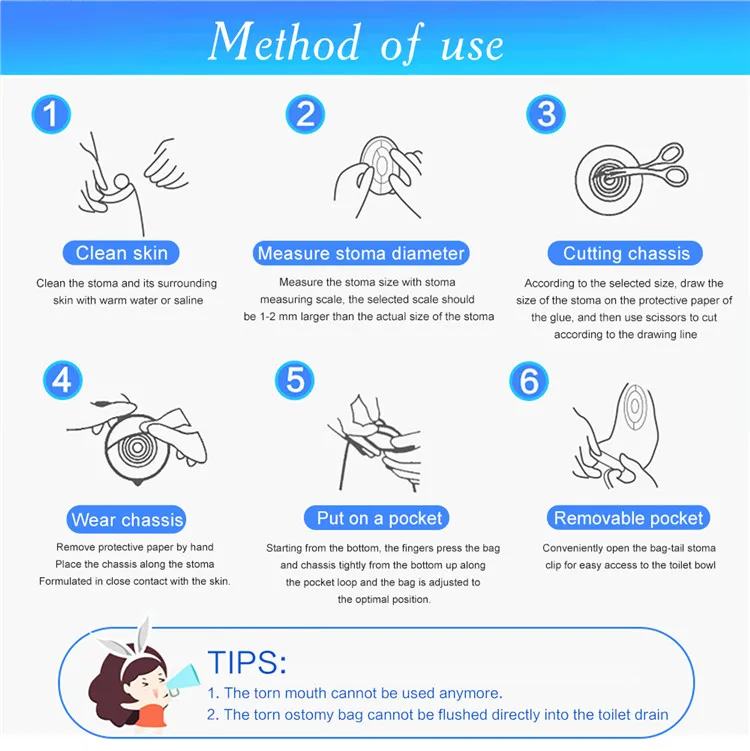 Method of use

1

Clean skin

Clean the stoma and its surrounding skin with warm water or saline

2

Measure stoma diameter

Measure the stoma size with stoma measuring scale, the selected scale should be 1-2 mm larger than the actual size of the stoma

3

Cutting chassis

According to the selected size, draw the size of the stoma on the protective paper of the glue, and then use scissors to cut according to the drawing line

4

Wear chassis

Remove protective paper by hand
Place the chassis along the stoma
Formulated in close contact with the skin.

5

Put on a pocket

Starting from the bottom, the fingers press the bag and chassis tightly from the bottom up along the pocket loop and the bag is adjusted to the optimal position.

6

Removable pocket

Conveniently open the bag-tail stoma clip for easy access to the toilet bowl

TIPS:
1. The torn mouth cannot be used anymore.
2. The torn ostomy bag cannot be flushed directly into the toilet drain