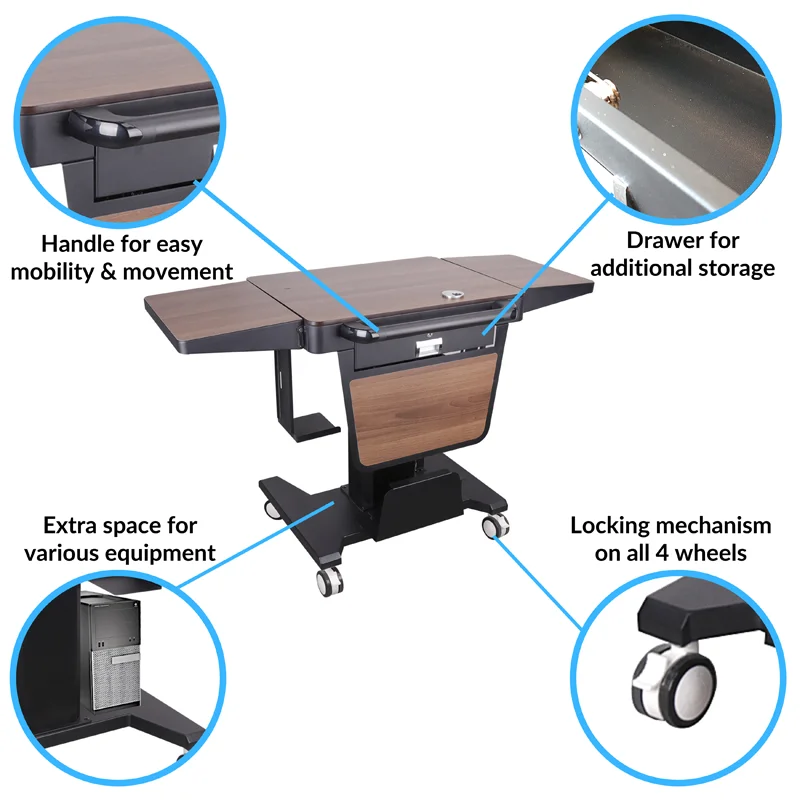 Handle for easy mobility & movement

Drawer for additional storage

Extra space for various equipment

Locking mechanism on all 4 wheels