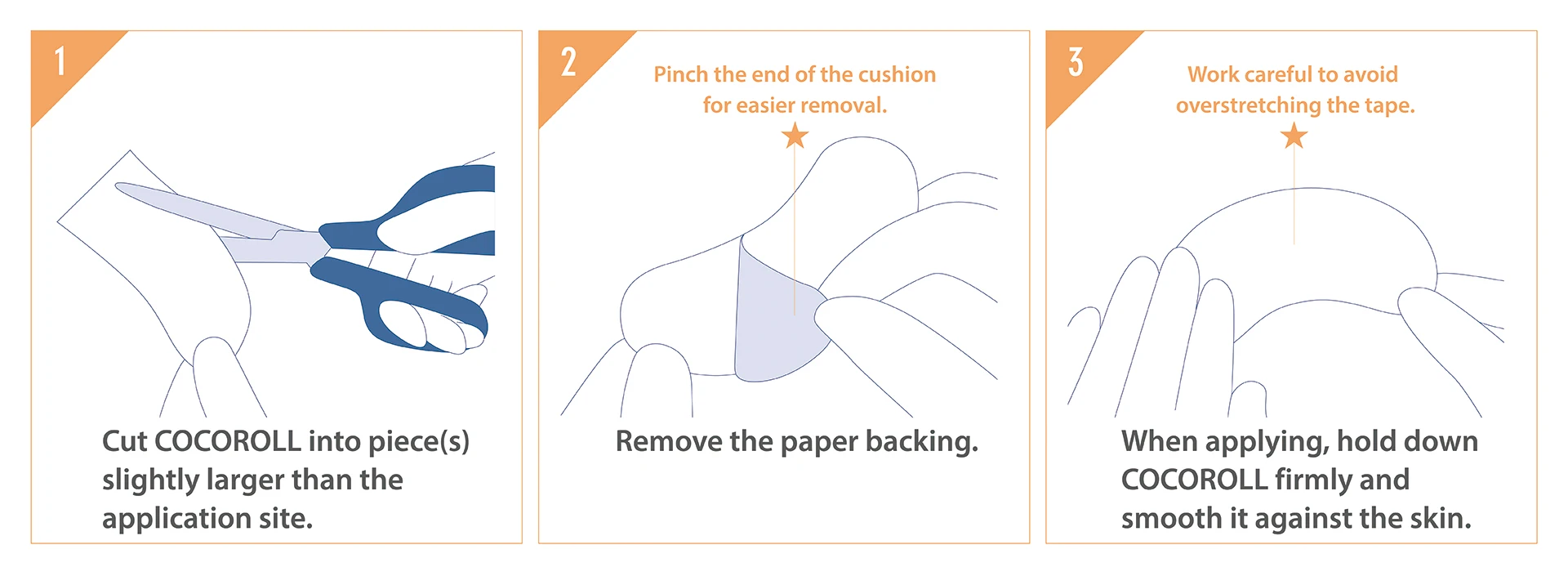 1

Cut COCOROLL into piece(s) slightly larger than the application site.

2

Pinch the end of the cushion for easier removal.

Remove the paper backing.

3

Work careful to avoid overstretching the tape.

When applying, hold down COCOROLL firmly and smooth it against the skin.