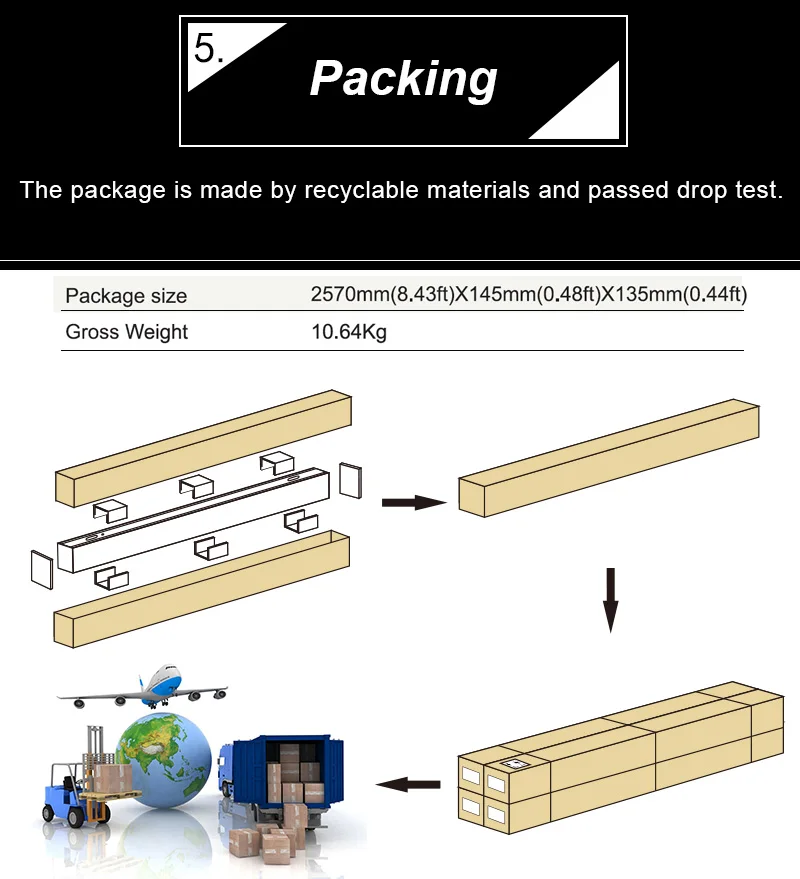 5. Packing

The package is made by recyclable materials and passed drop test.

| Package size | 2570mm(8.43ft)X145mm(0.48ft)X135mm(0.44ft) |
|---|---|
| Gross Weight | 10.64Kg |