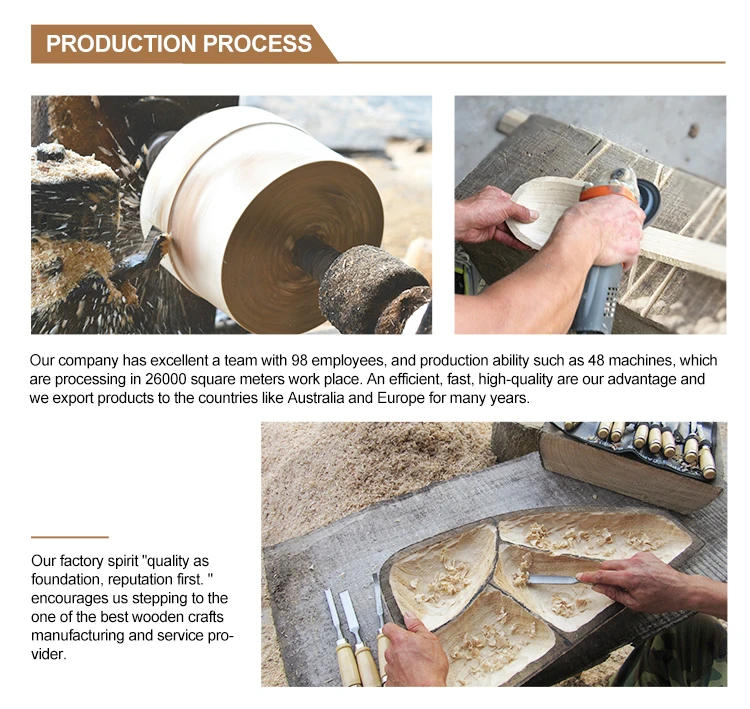 PRODUCTION PROCESS

Our company has excellent a team with 98 employees, and production ability such as 48 machines, which are processing in 26000 square meters work place. An efficient, fast, high-quality are our advantage and we export products to the countries like Australia and Europe for many years.

Our factory spirit "quality as foundation, reputation first. " encourages us stepping to the one of the best wooden crafts manufacturing and service provider.