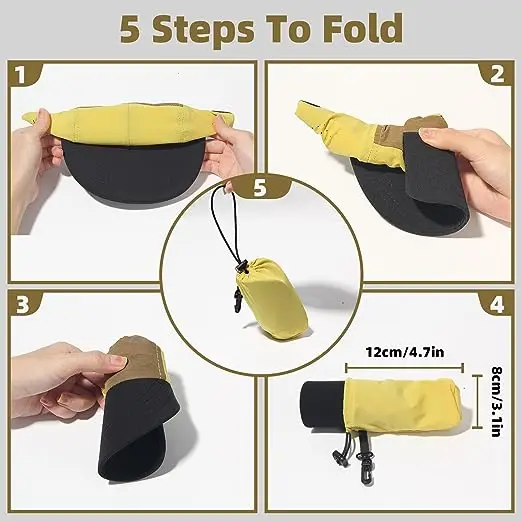 5 Steps To Fold

1

2

5

3

4

12cm/4.7in

8cm/3.1in