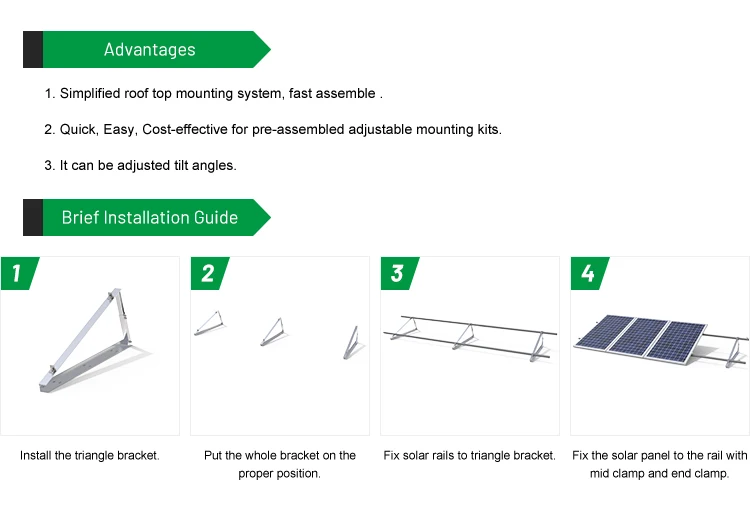 Advantages

1. Simplified roof top mounting system, fast assemble .

2. Quick, Easy, Cost-effective for pre-assembled adjustable mounting kits.

3. It can be adjusted tilt angles.

Brief Installation Guide

1

Install the triangle bracket.

2

Put the whole bracket on the proper position.

3

Fix solar rails to triangle bracket.

4

Fix the solar panel to the rail with mid clamp and end clamp.