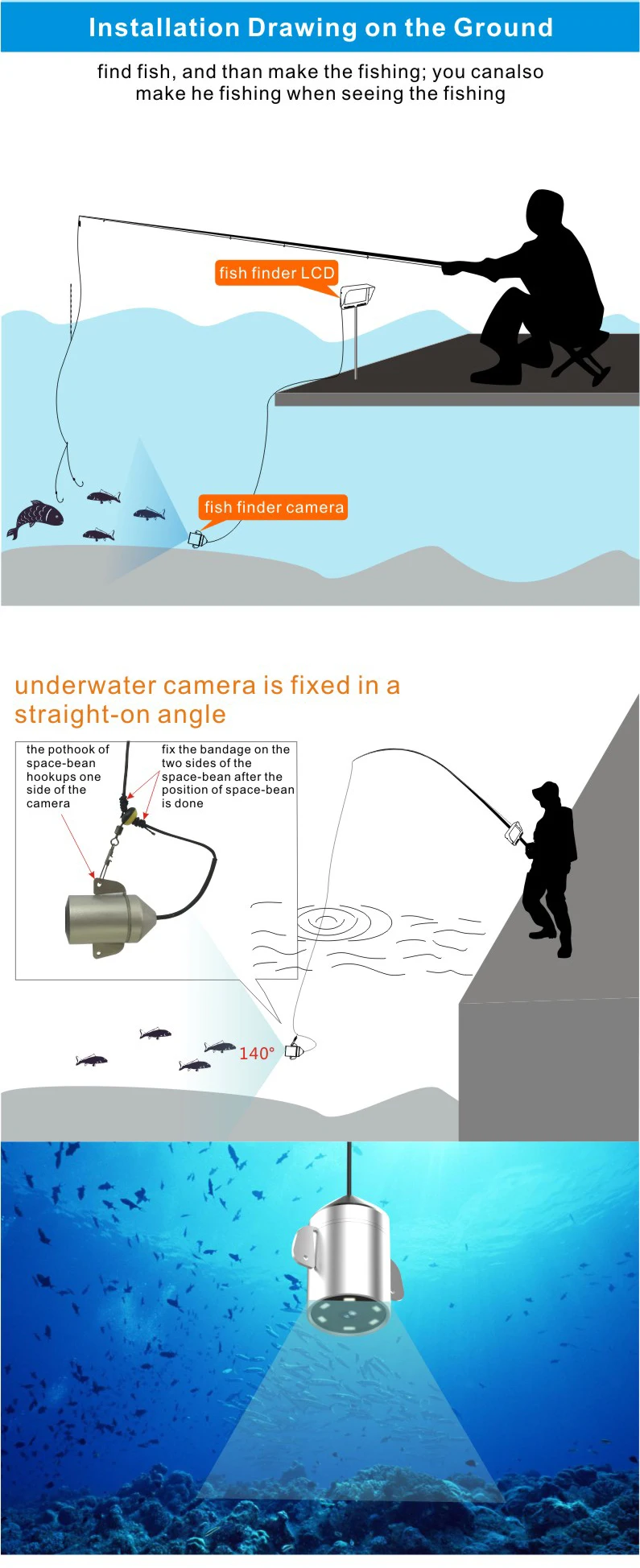 Installation Drawing on the Ground

find fish, and than make the fishing; you canalso make he fishing when seeing the fishing

fish finder LCD

fish finder camera

underwater camera is fixed in a straight-on angle

the pothook of space-bean hookups one side of the camera

fix the bandage on the two sides of the space-bean after the position of space-bean is done

140°