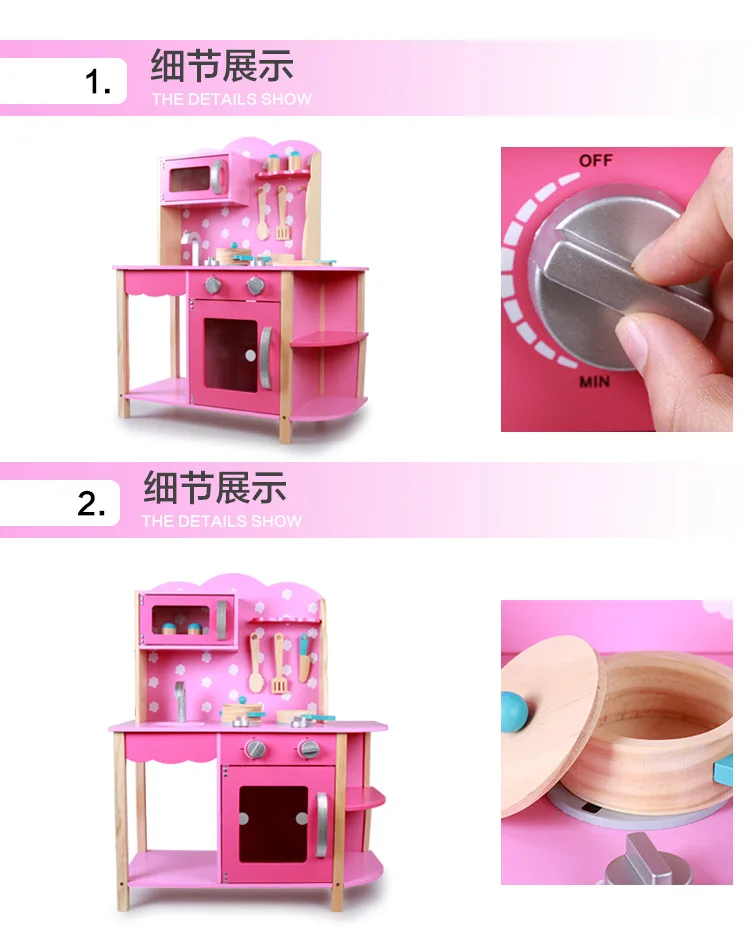 1. 细节展示
THE DETAILS SHOW

OFF
MIN

2. 细节展示
THE DETAILS SHOW