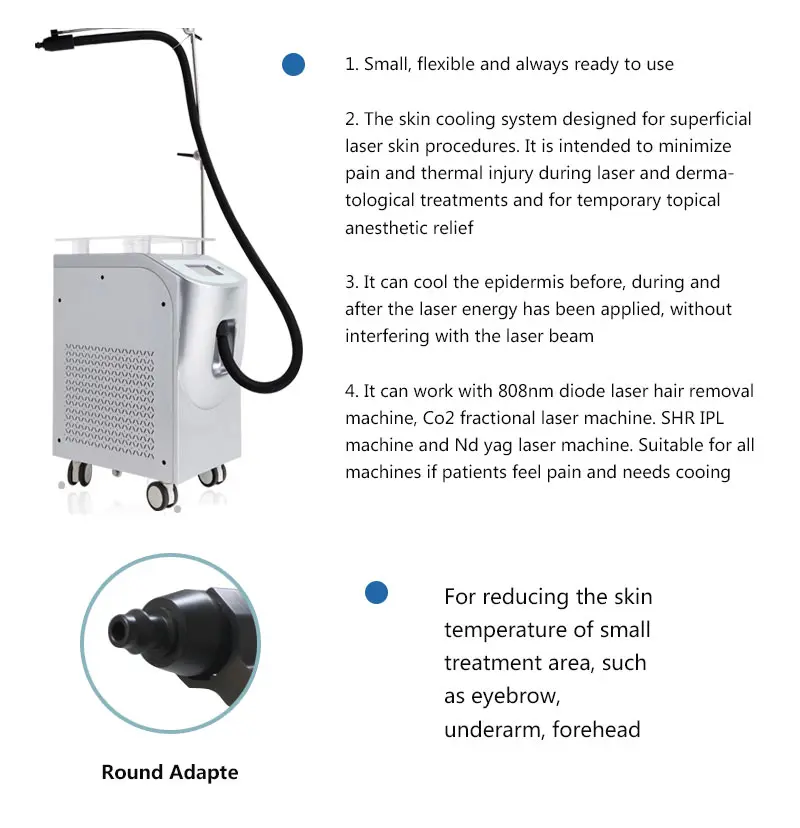 1. Small, flexible and always ready to use

2. The skin cooling system designed for superficial laser skin procedures. It is intended to minimize pain and thermal injury during laser and dermatological treatments and for temporary topical anesthetic relief

3. It can cool the epidermis before, during and after the laser energy has been applied, without interfering with the laser beam

4. It can work with 808nm diode laser hair removal machine, Co2 fractional laser machine. SHR IPL machine and Nd yag laser machine. Suitable for all machines if patients feel pain and needs cooing

For reducing the skin temperature of small treatment area, such as eyebrow, underarm, forehead

Round Adapte