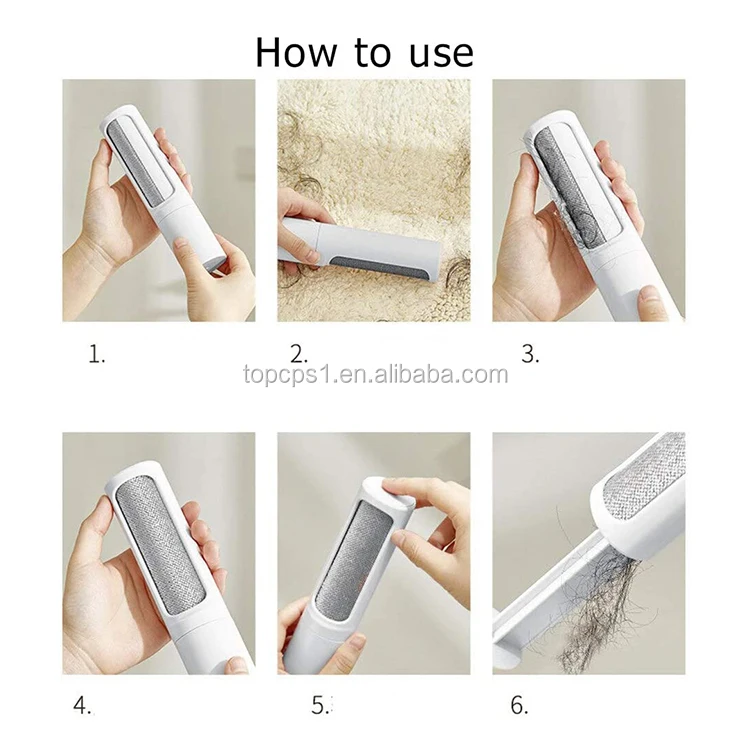 How to use

1.

2.

3.

topcps1.en.alibaba.com

4.

5.

6.