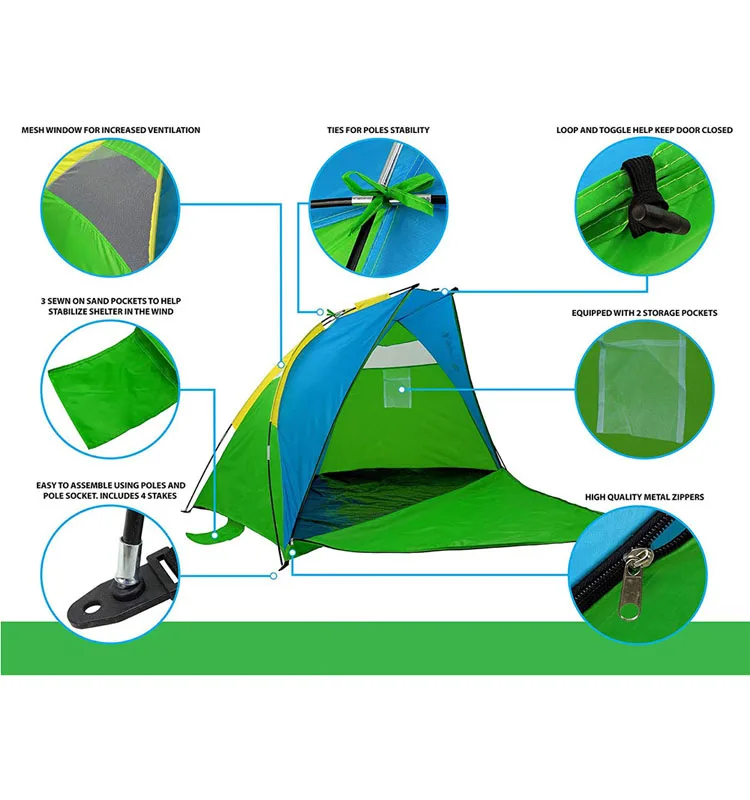 MESH WINDOW FOR INCREASED VENTILATION

TIES FOR POLES STABILITY

LOOP AND TOGGLE HELP KEEP DOOR CLOSED

3 SEWN ON SAND POCKETS TO HELP STABILIZE SHELTER IN THE WIND

EQUIPPED WITH 2 STORAGE POCKETS

EASY TO ASSEMBLE USING POLES AND POLE SOCKET. INCLUDES 4 STAKES

HIGH QUALITY METAL ZIPPERS