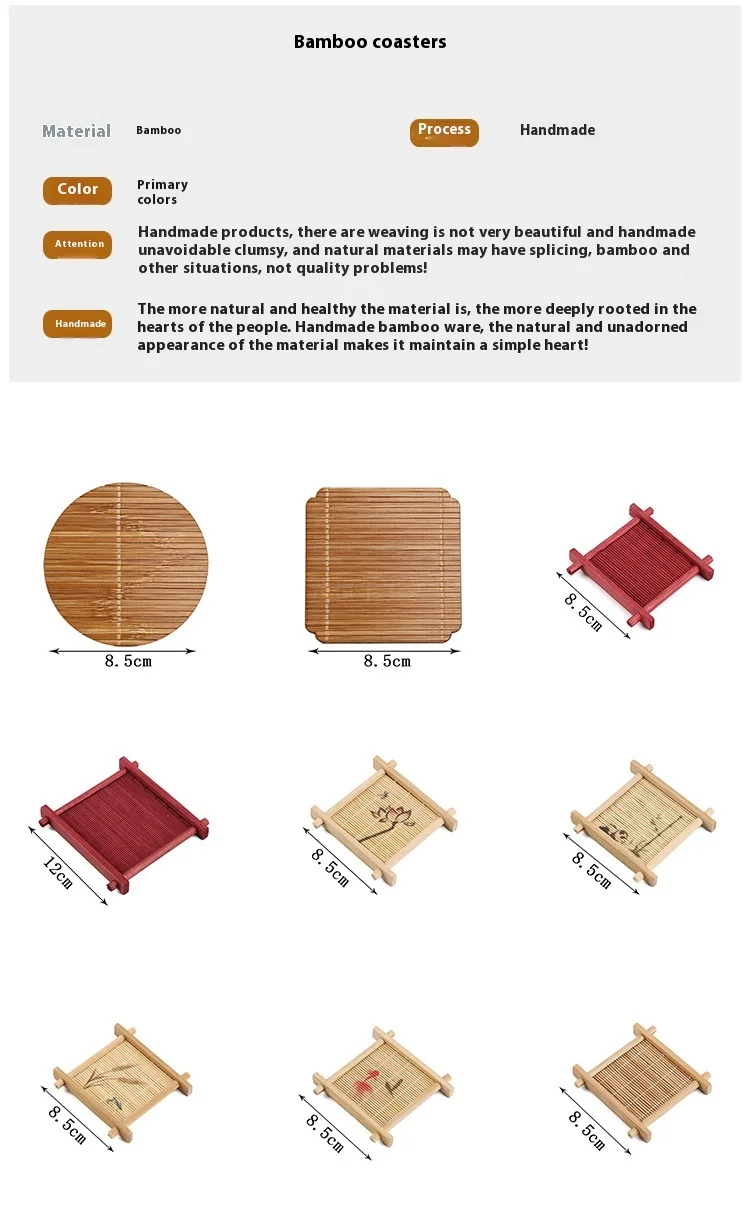 Bamboo coasters

Material Bamboo

Process Handmade

Color Primary colors

Attention Handmade products, there are weaving is not very beautiful and handmade unavoidable clumsy, and natural materials may have splicing, bamboo and other situations, not quality problems!

Handmade The more natural and healthy the material is, the more deeply rooted in the hearts of the people. Handmade bamboo ware, the natural and unadorned appearance of the material makes it maintain a simple heart!

8.5cm

8.5cm

8.5cm

12cm

8.5cm

8.5cm

8.5cm

8.5cm

8.5cm