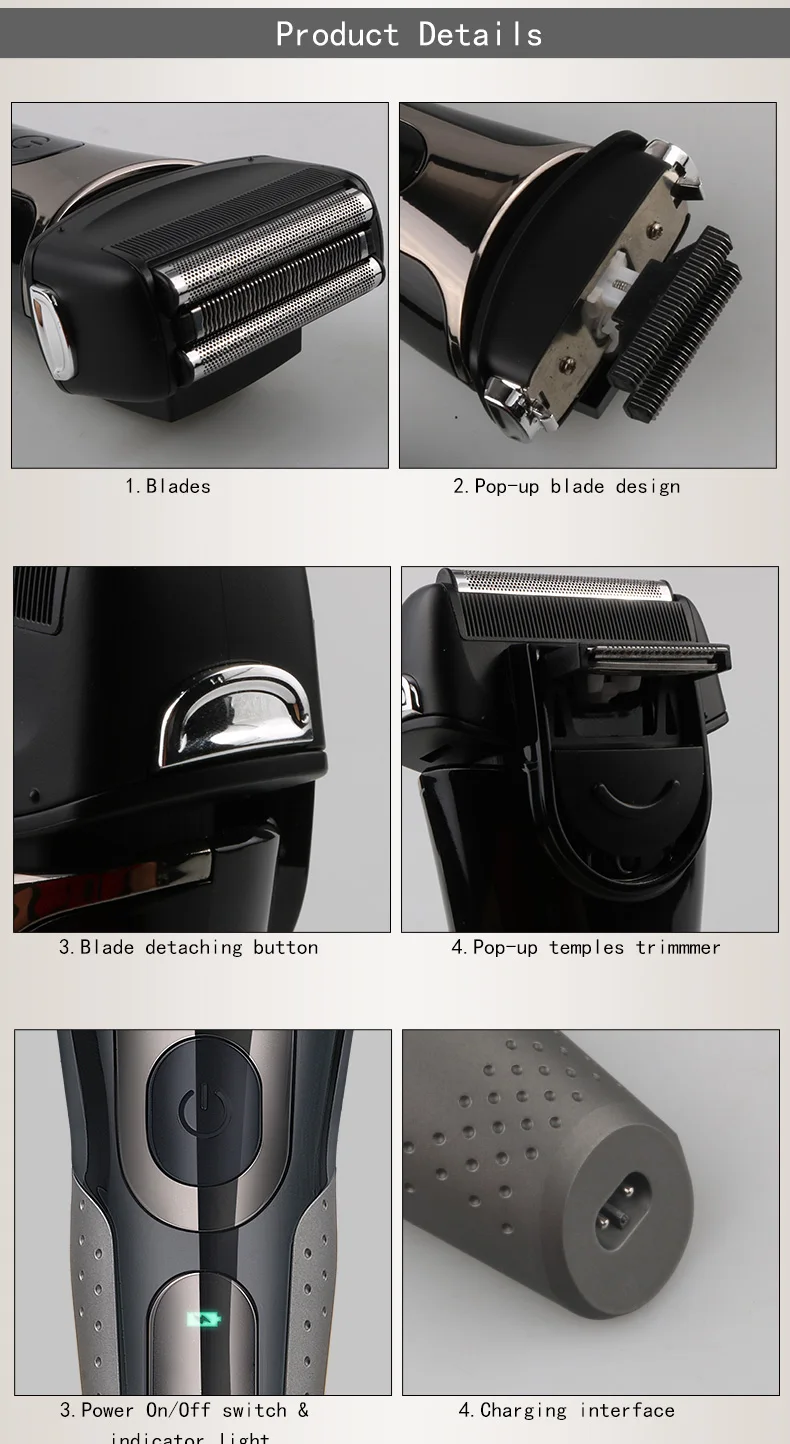 Product Details

1.Blades

2.Pop-up blade design

3.Blade detaching button

4.Pop-up temples trimmmer

3.Power On/Off switch & indicator light

4.Charging interface