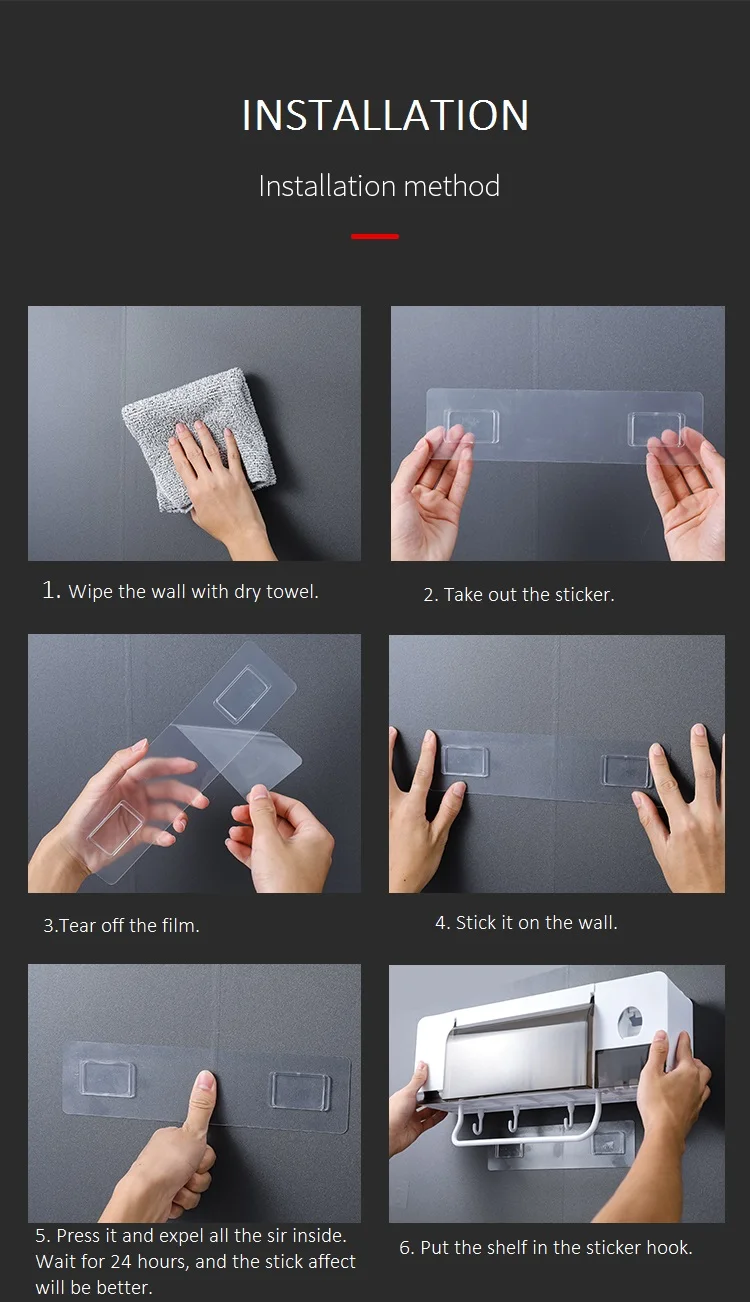 INSTALLATION

Installation method

1. Wipe the wall with dry towel.

2. Take out the sticker.

3.Tear off the film.

4. Stick it on the wall.

5. Press it and expel all the sir inside. Wait for 24 hours, and the stick affect will be better.

6. Put the shelf in the sticker hook.