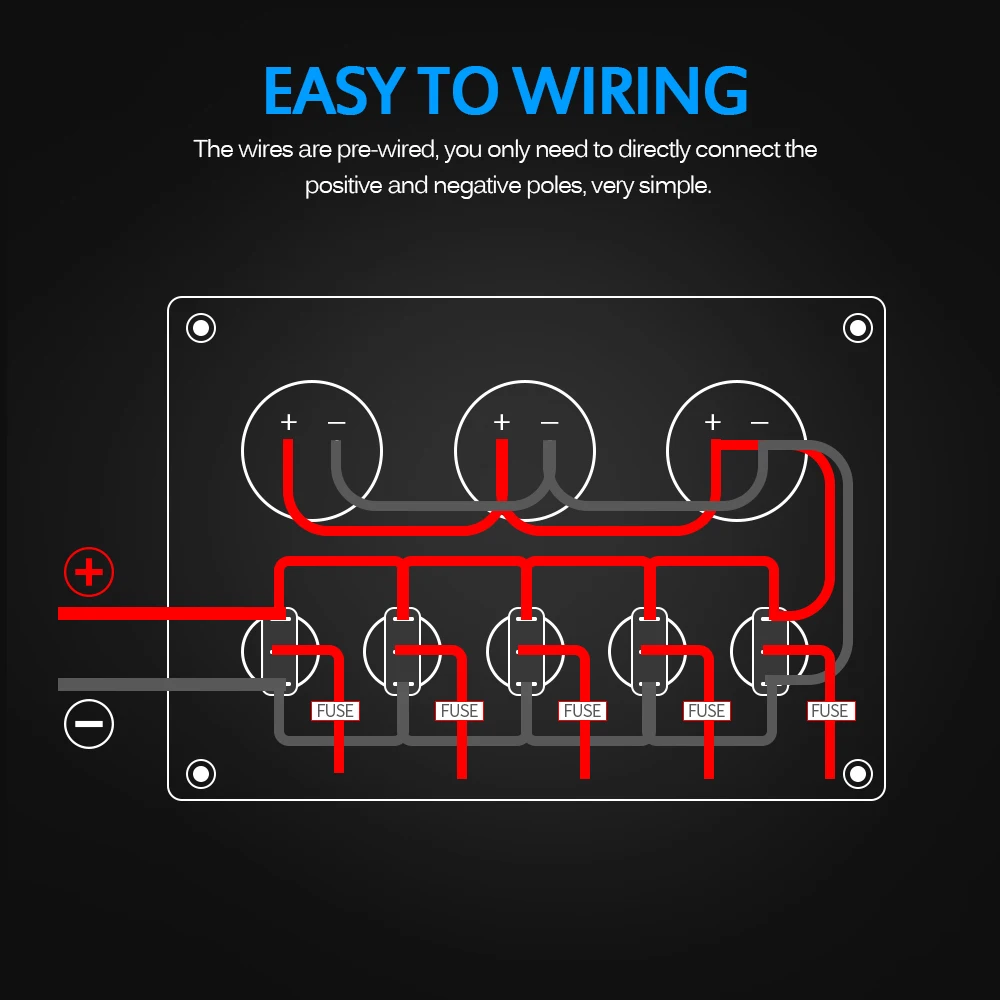 EASY TO WIRING

The wires are pre-wired, you only need to directly connect the positive and negative poles, very simple.

+ −
+ −
+ −

+

−

FUSE
FUSE
FUSE
FUSE
FUSE