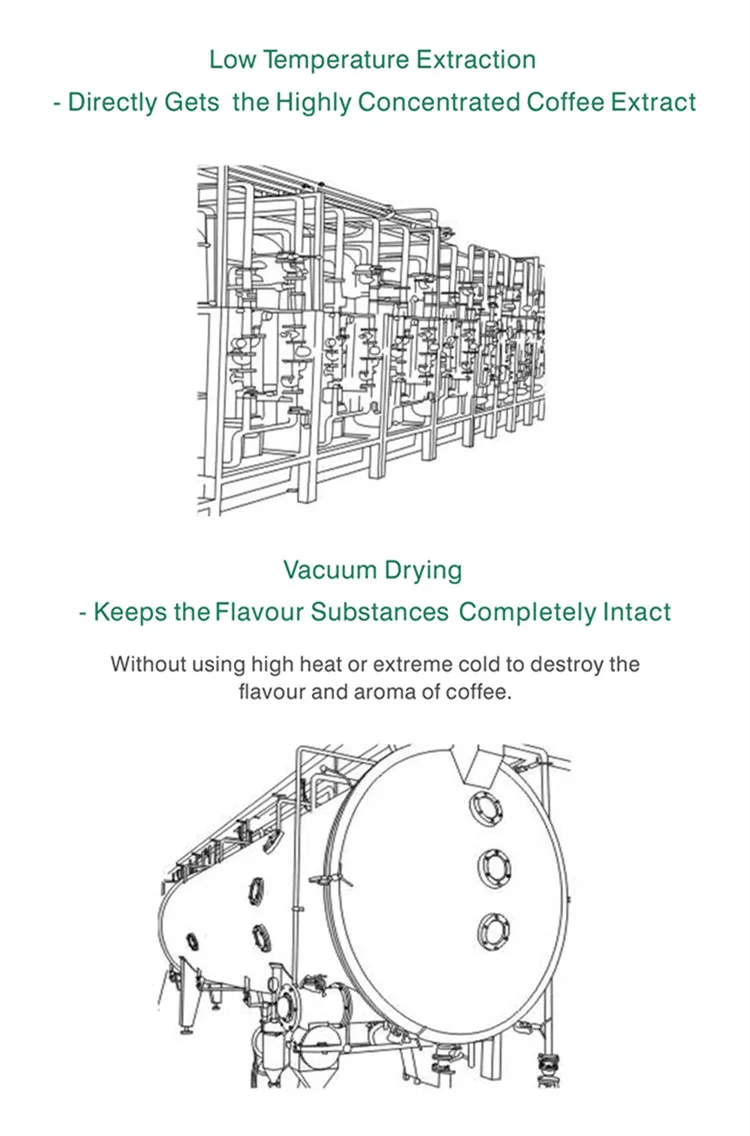 Low Temperature Extraction
- Directly Gets the Highly Concentrated Coffee Extract

Vacuum Drying
- Keeps the Flavour Substances Completely Intact

Without using high heat or extreme cold to destroy the flavour and aroma of coffee.