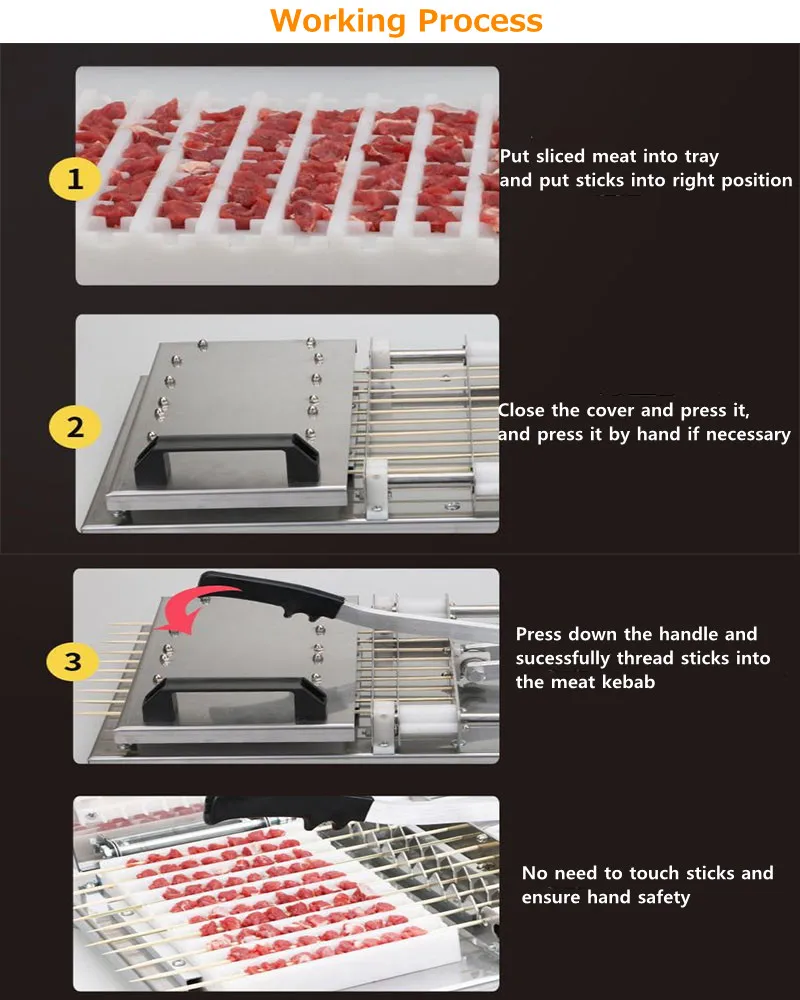 Working Process

1

Put sliced meat into tray and put sticks into right position

2

Close the cover and press it, and press it by hand if necessary

3

Press down the handle and sucessfully thread sticks into the meat kebab

No need to touch sticks and ensure hand safety