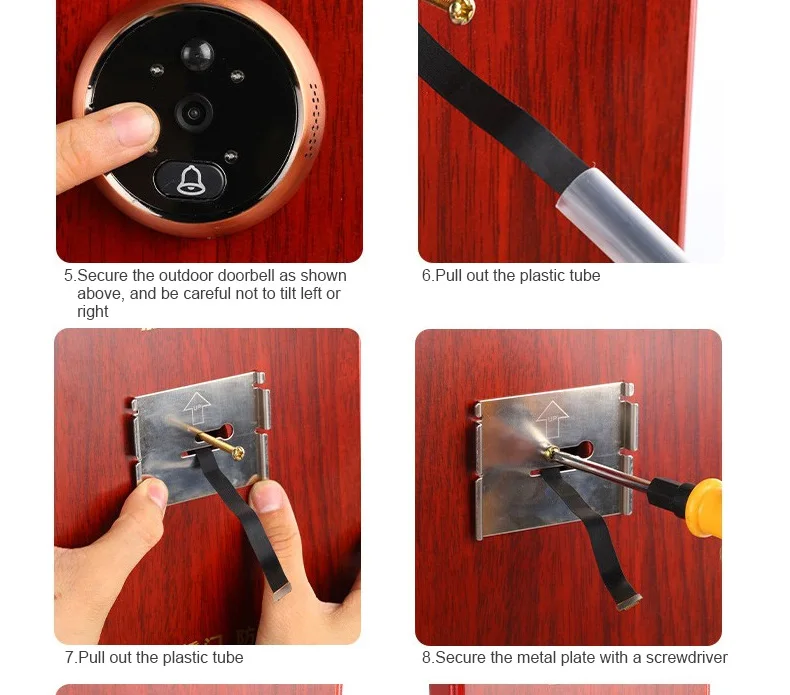 5.Secure the outdoor doorbell as shown above, and be careful not to tilt left or right

6.Pull out the plastic tube

UP

UP

7.Pull out the plastic tube

8.Secure the metal plate with a screwdriver