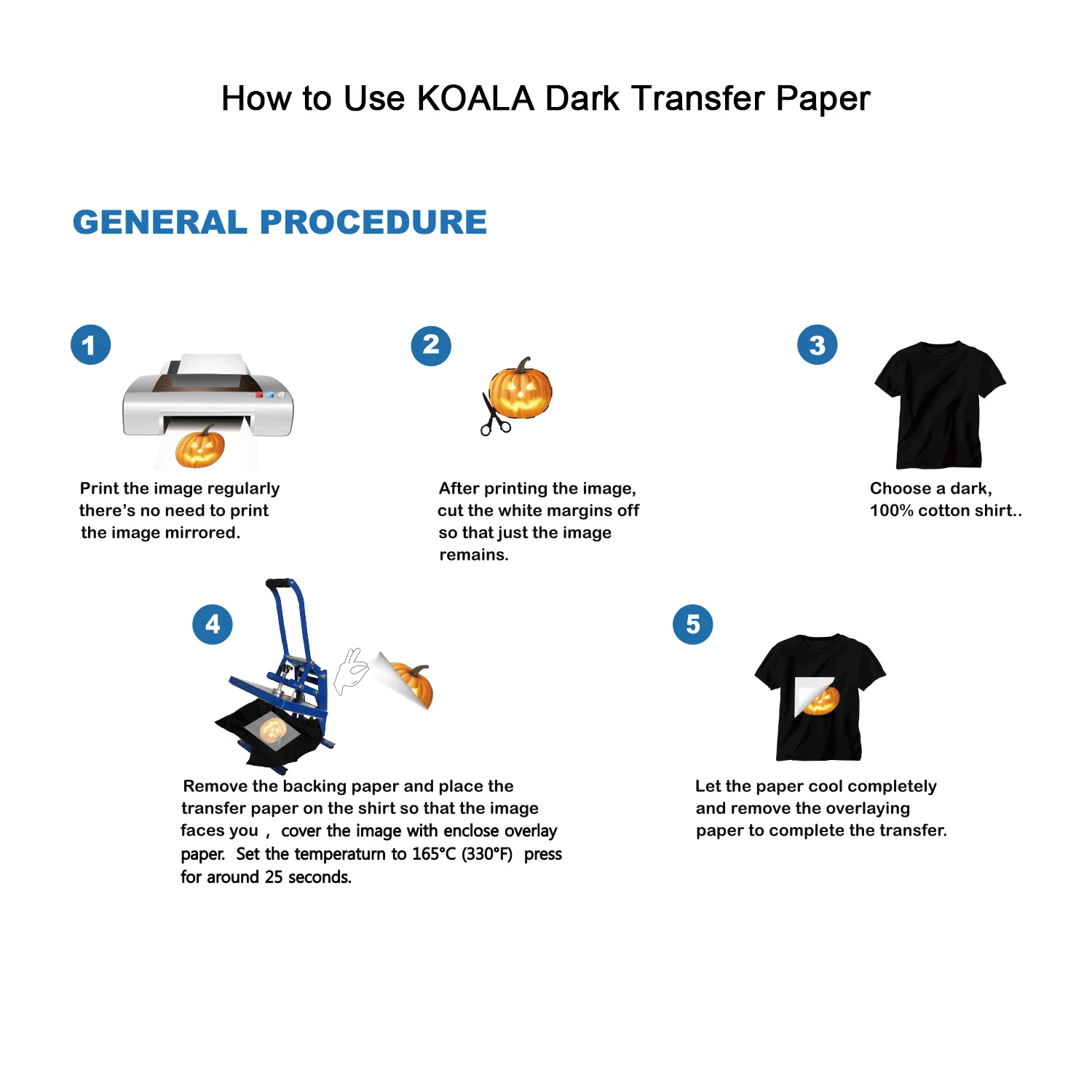 How to Use KOALA Dark Transfer Paper

GENERAL PROCEDURE

1

Print the image regularly there's no need to print the image mirrored.

2

After printing the image, cut the white margins off so that just the image remains.

3

Choose a dark, 100% cotton shirt..

4

Remove the backing paper and place the transfer paper on the shirt so that the image faces you , cover the image with enclose overlay paper. Set the temperaturn to 165°C (330°F) press for around 25 seconds.

5

Let the paper cool completely and remove the overlaying paper to complete the transfer.