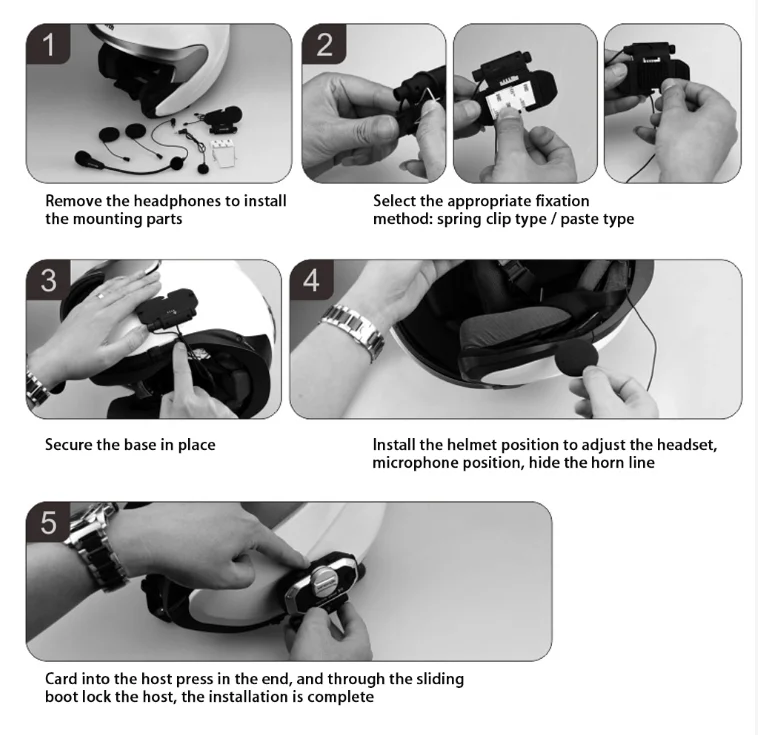 1

Remove the headphones to install the mounting parts

2

Select the appropriate fixation method: spring clip type / paste type

3

Secure the base in place

4

Install the helmet position to adjust the headset, microphone position, hide the horn line

5

Card into the host press in the end, and through the sliding boot lock the host, the installation is complete