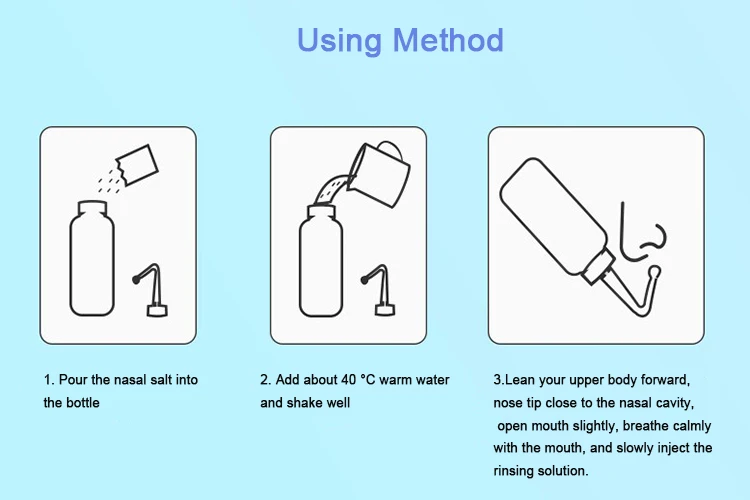 Using Method

1. Pour the nasal salt into the bottle

2. Add about 40 °C warm water and shake well

3.Lean your upper body forward, nose tip close to the nasal cavity, open mouth slightly, breathe calmly with the mouth, and slowly inject the rinsing solution.