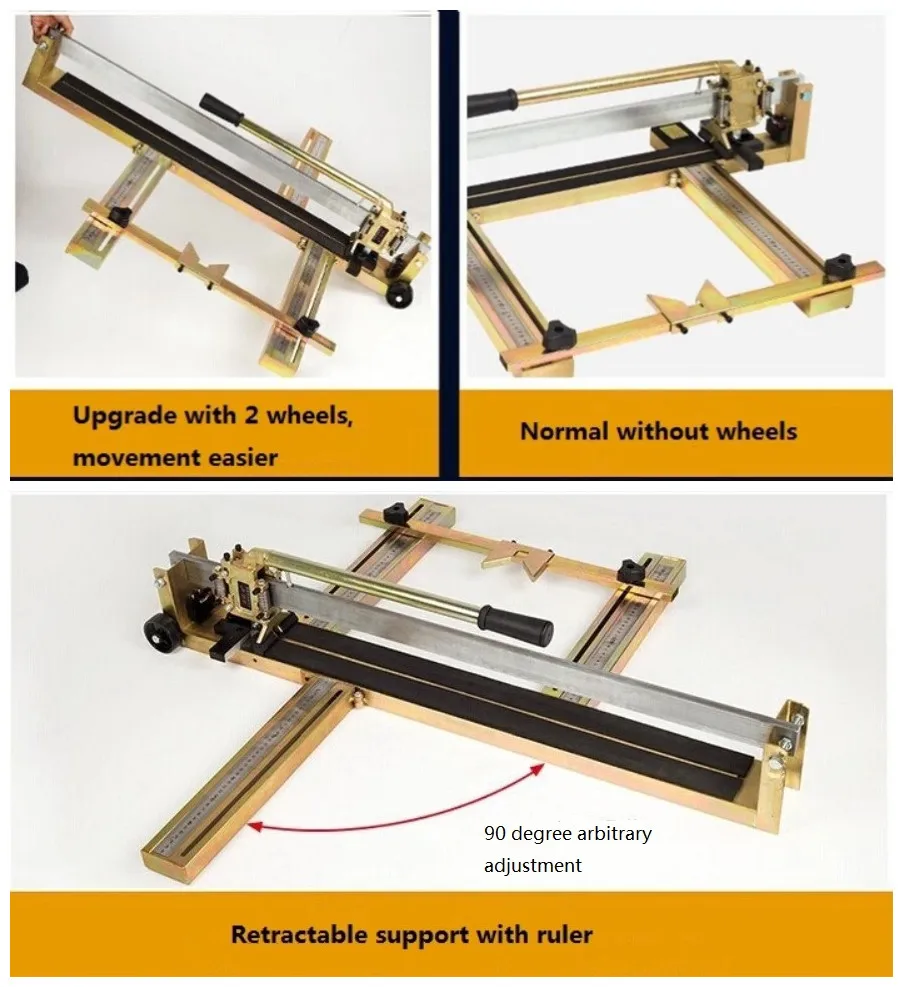 Upgrade with 2 wheels, movement easier

Normal without wheels

90 degree arbitrary adjustment

Retractable support with ruler