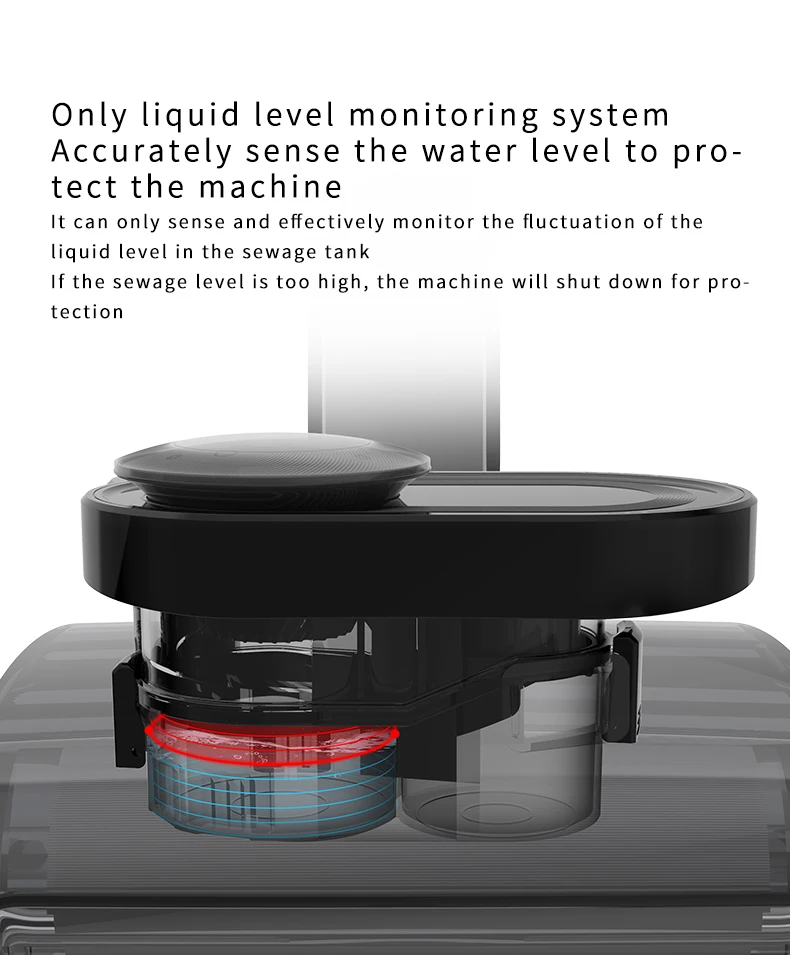 Only liquid level monitoring system
Accurately sense the water level to protect the machine

It can only sense and effectively monitor the fluctuation of the liquid level in the sewage tank
If the sewage level is too high, the machine will shut down for protection