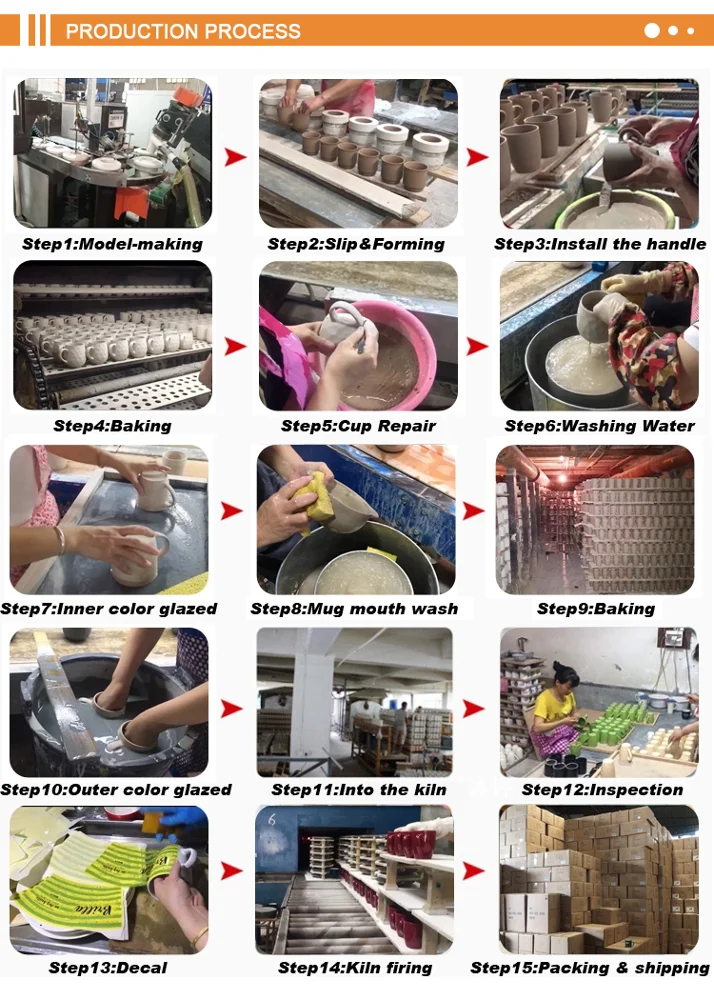 PRODUCTION PROCESS

Step1:Model-making

Step2:Slip&Forming

Step3:Install the handle

Step4:Baking

Step5:Cup Repair

Step6:Washing Water

Step7:Inner color glazed

Step8:Mug mouth wash

Step9:Baking

Step10:Outer color glazed

Step11:Into the kiln

Step12:Inspection

Step13:Decal

Step14:Kiln firing

Step15:Packing & shipping