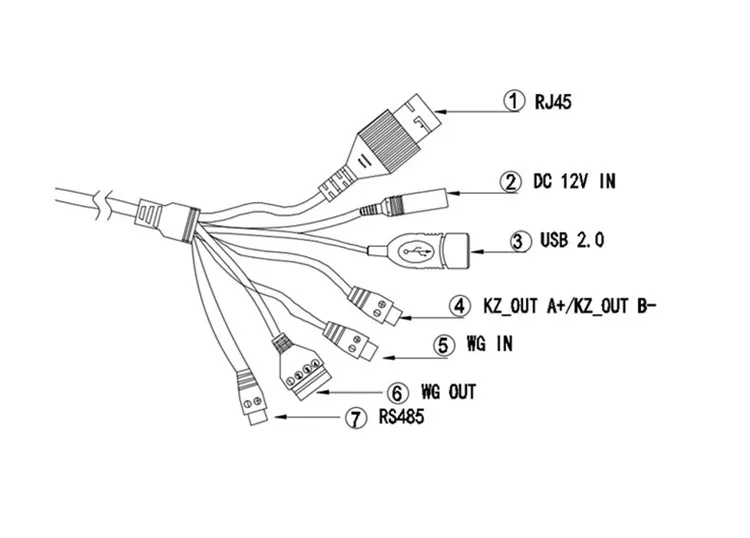 ① RJ45

② DC 12V IN

③ USB 2.0

④ KZ_OUT A+/KZ_OUT B-

⑤ WG IN

⑥ WG OUT

⑦ RS485