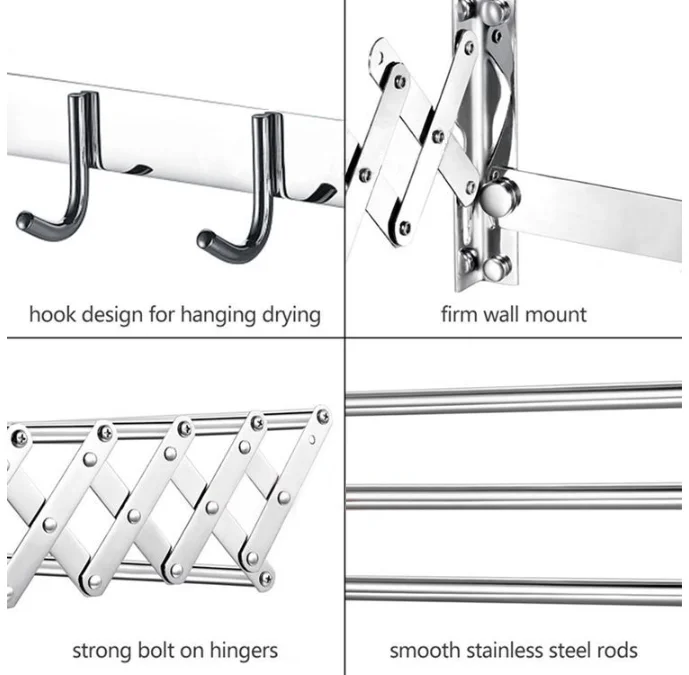 hook design for hanging drying

firm wall mount

strong bolt on hingers

smooth stainless steel rods