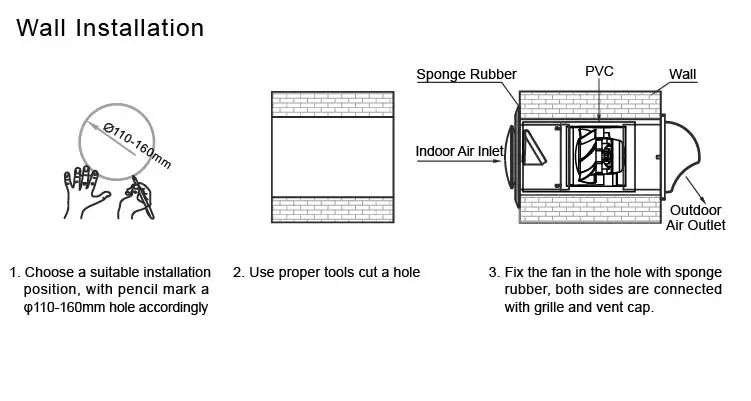 Wall Installation

Ø110-160mm

Sponge Rubber
PVC
Wall
Indoor Air Inlet
Outdoor Air Outlet

1. Choose a suitable installation position, with pencil mark a φ110-160mm hole accordingly

2. Use proper tools cut a hole

3. Fix the fan in the hole with sponge rubber, both sides are connected with grille and vent cap.