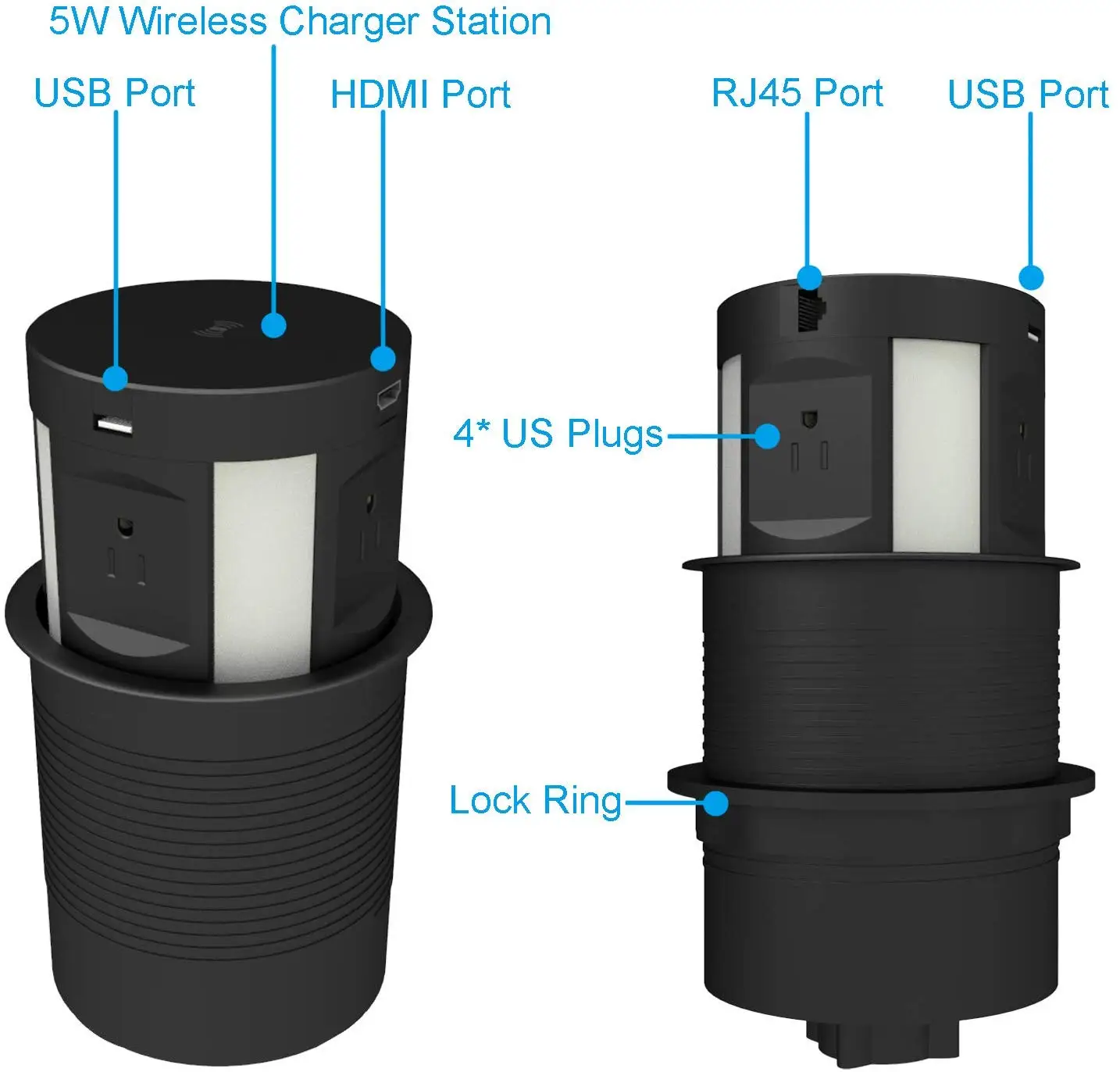 5W Wireless Charger Station

USB Port

HDMI Port

RJ45 Port

USB Port

4* US Plugs

Lock Ring