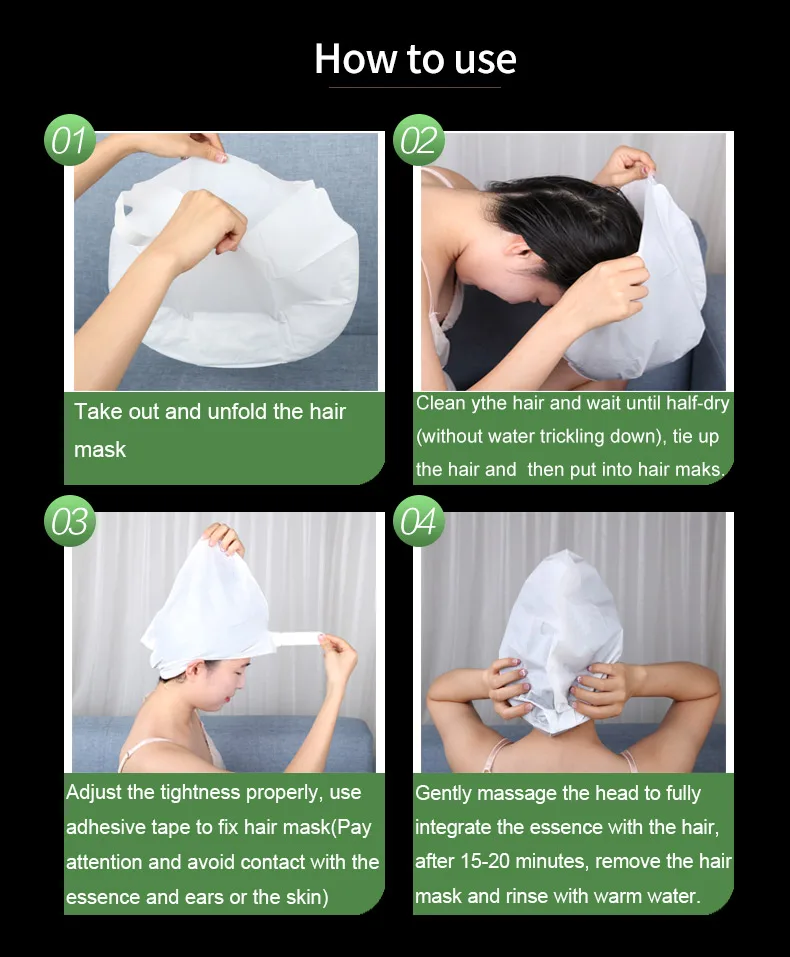 How to use

01

Take out and unfold the hair mask

02

Clean ythe hair and wait until half-dry (without water trickling down), tie up the hair and then put into hair maks.

03

Adjust the tightness properly, use adhesive tape to fix hair mask(Pay attention and avoid contact with the essence and ears or the skin)

04

Gently massage the head to fully integrate the essence with the hair, after 15-20 minutes, remove the hair mask and rinse with warm water.