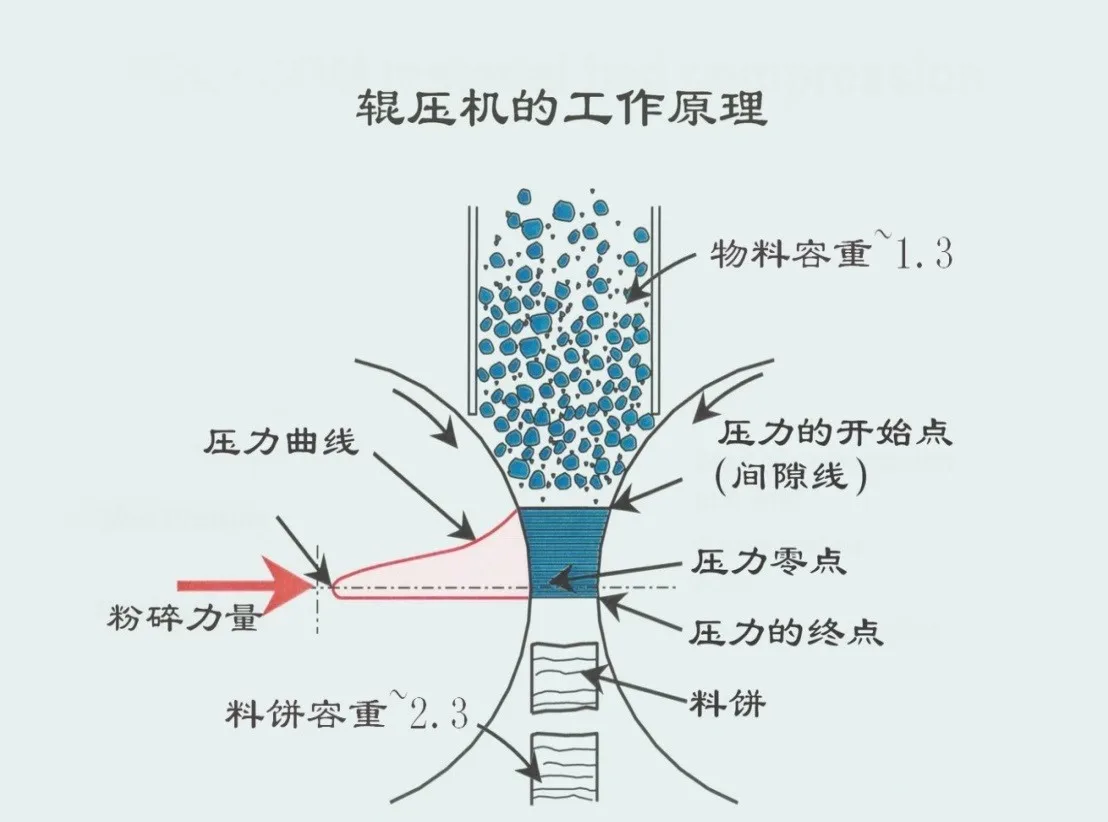 辊压机的工作原理

物料容重~1.3

压力曲线

压力的开始点
(间隙线)

压力零点

粉碎力量

压力的终点

料饼

料饼容重~2.3