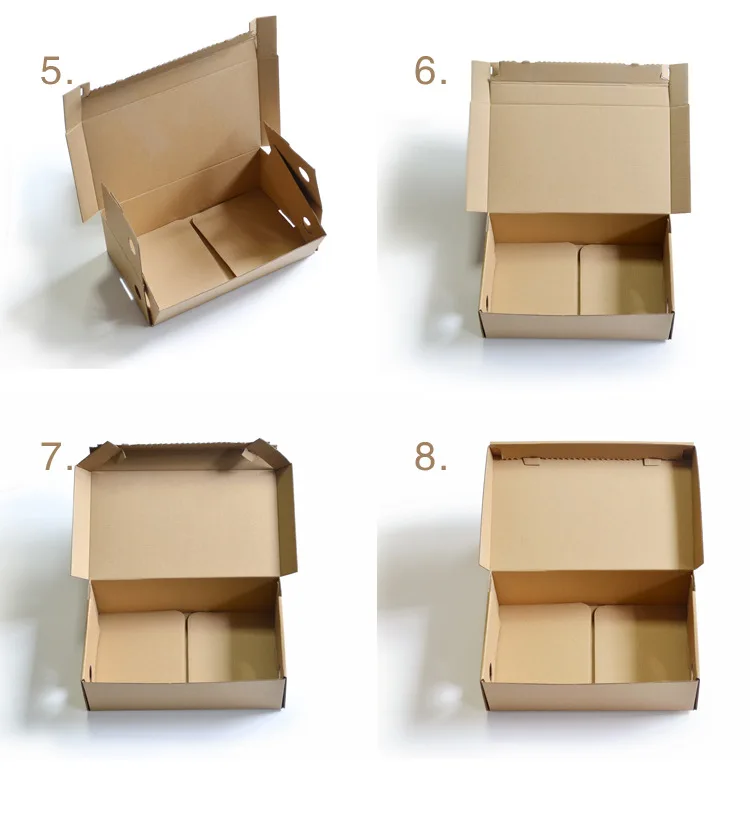 5.

6.

7.

8.