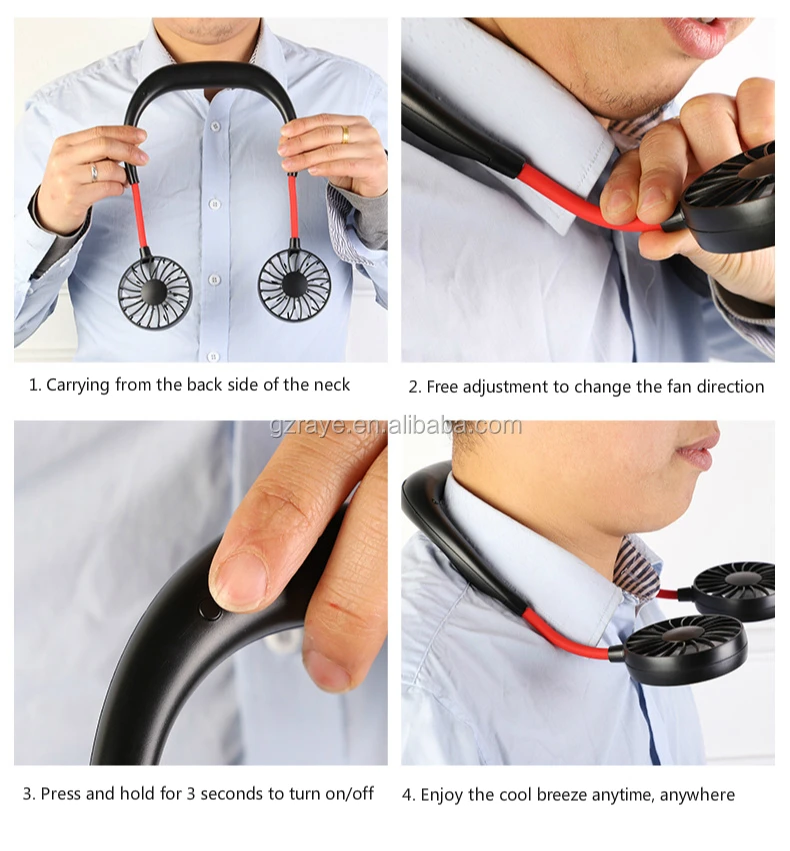 1. Carrying from the back side of the neck

2. Free adjustment to change the fan direction

gzraye.en.alibaba.com

3. Press and hold for 3 seconds to turn on/off

4. Enjoy the cool breeze anytime, anywhere