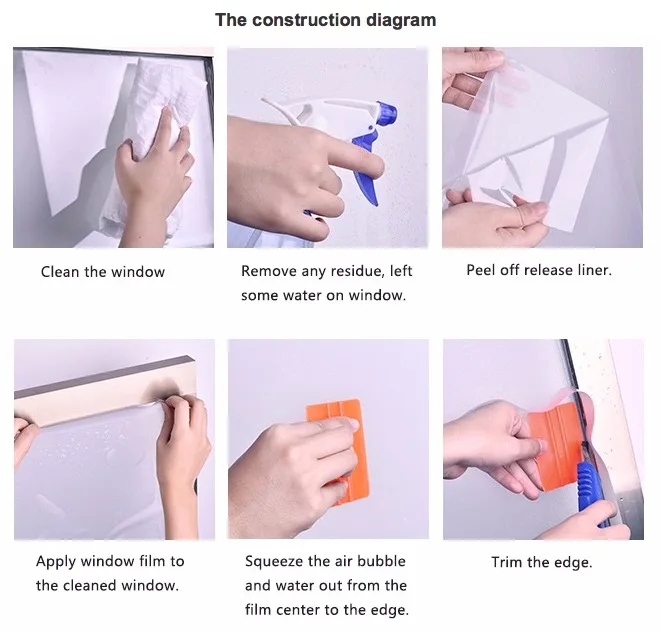 The construction diagram

Clean the window

Remove any residue, left some water on window.

Peel off release liner.

Apply window film to the cleaned window.

Squeeze the air bubble and water out from the film center to the edge.

Trim the edge.